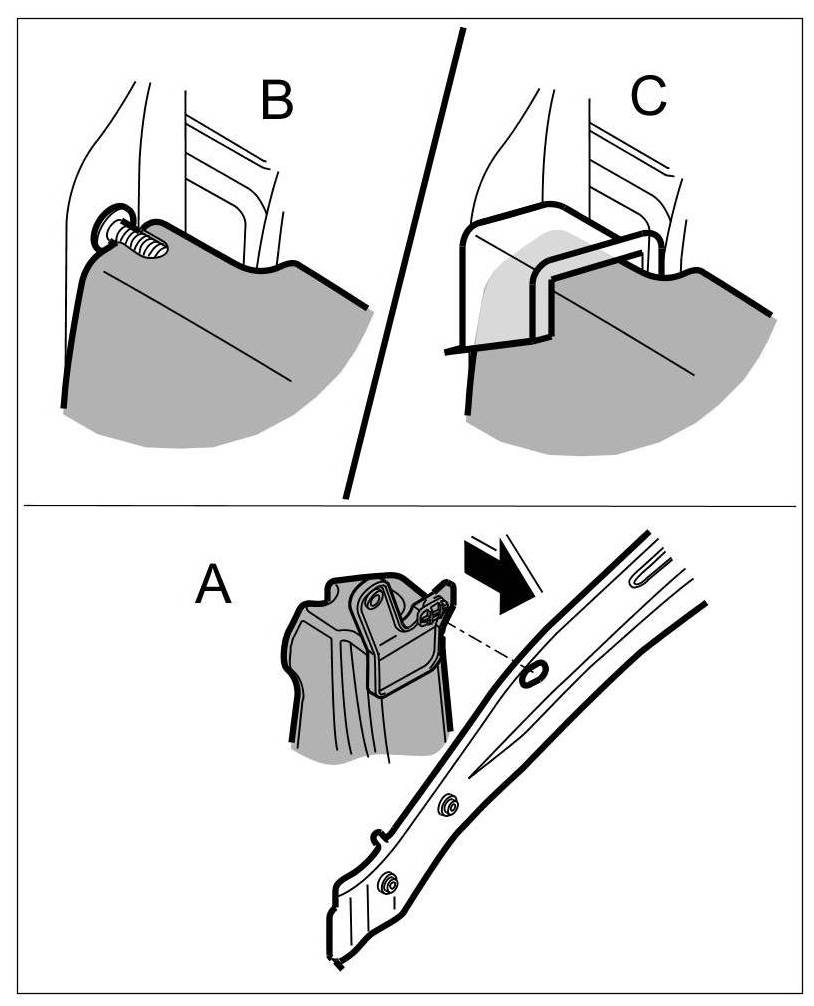 B

C

A