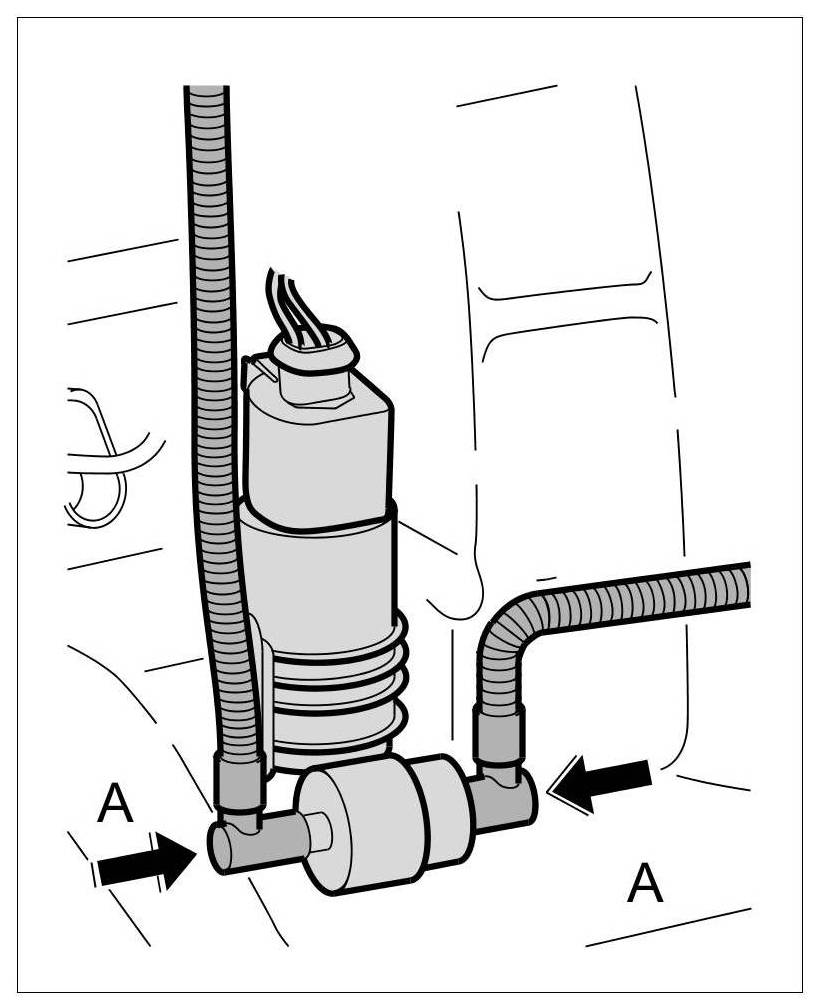 A

A