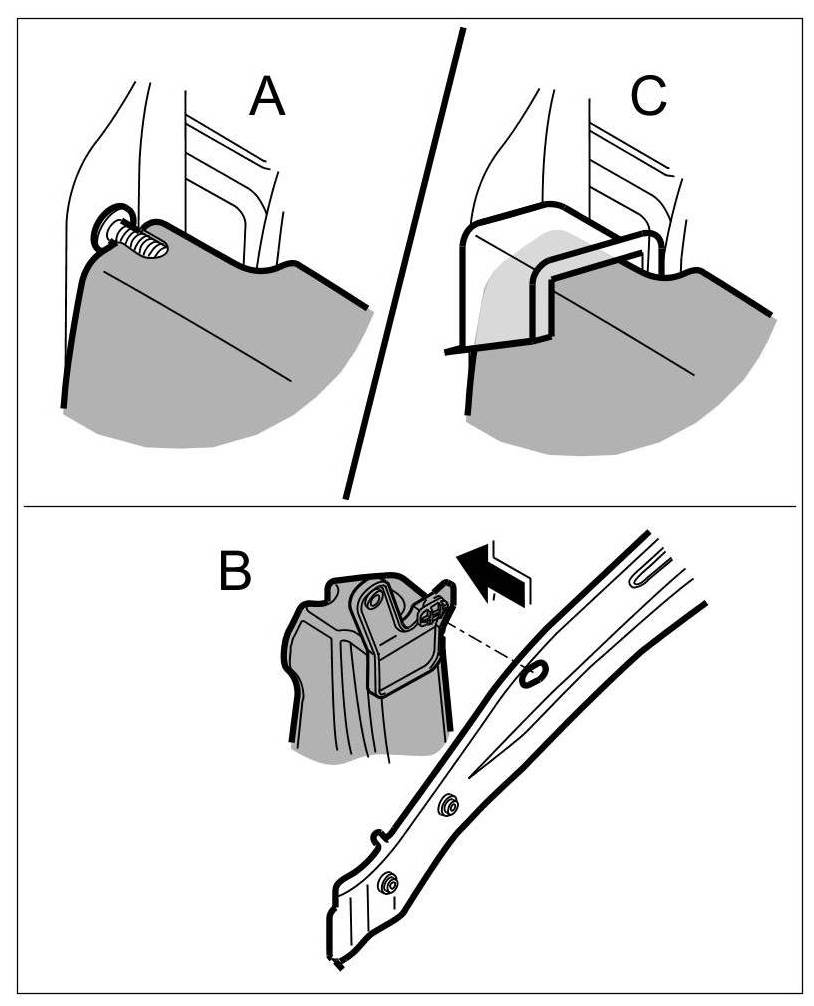 A

C

B