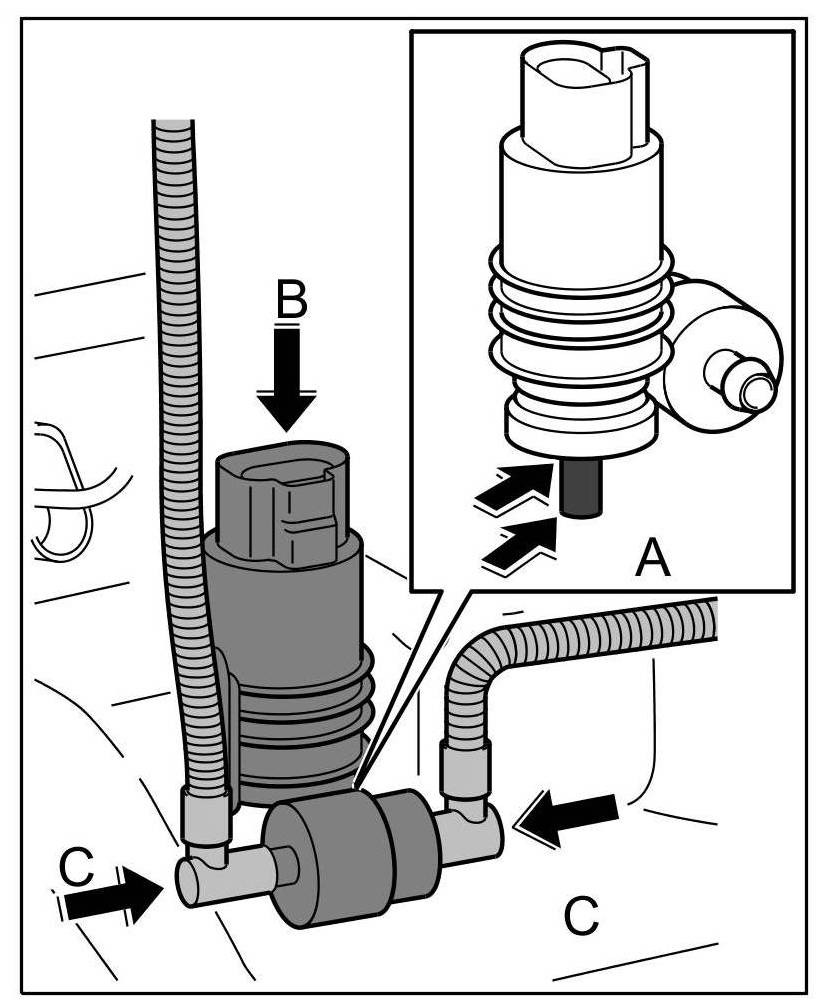 B

A

C

C