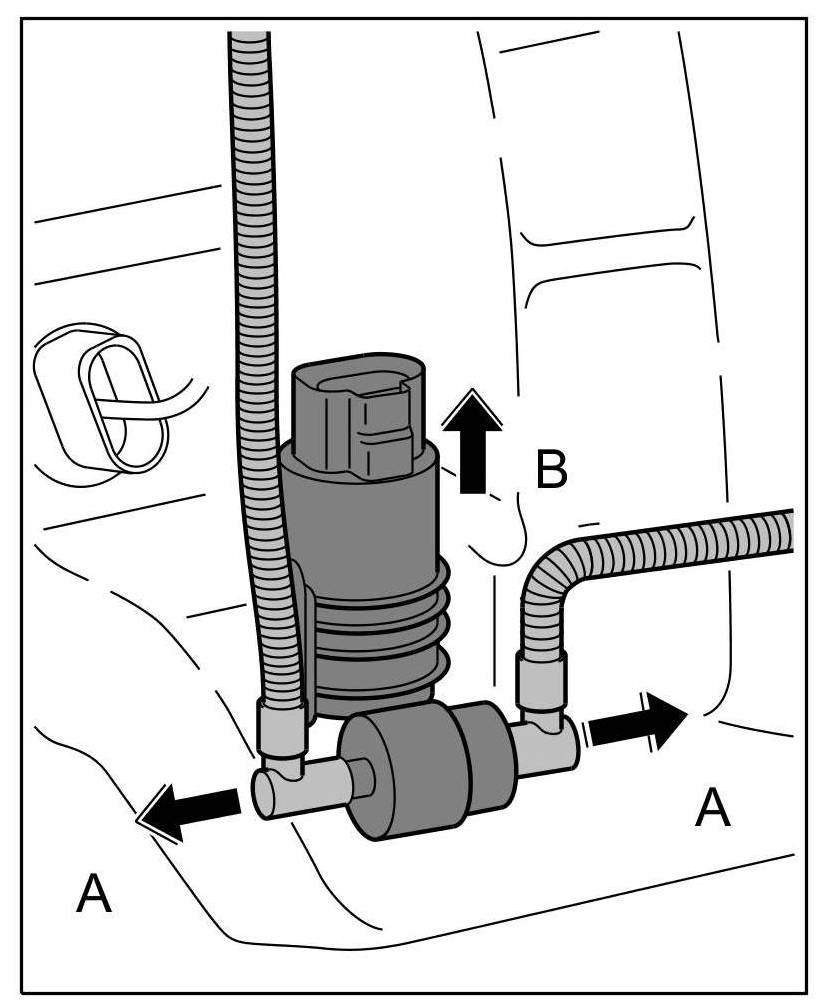 B
A
A