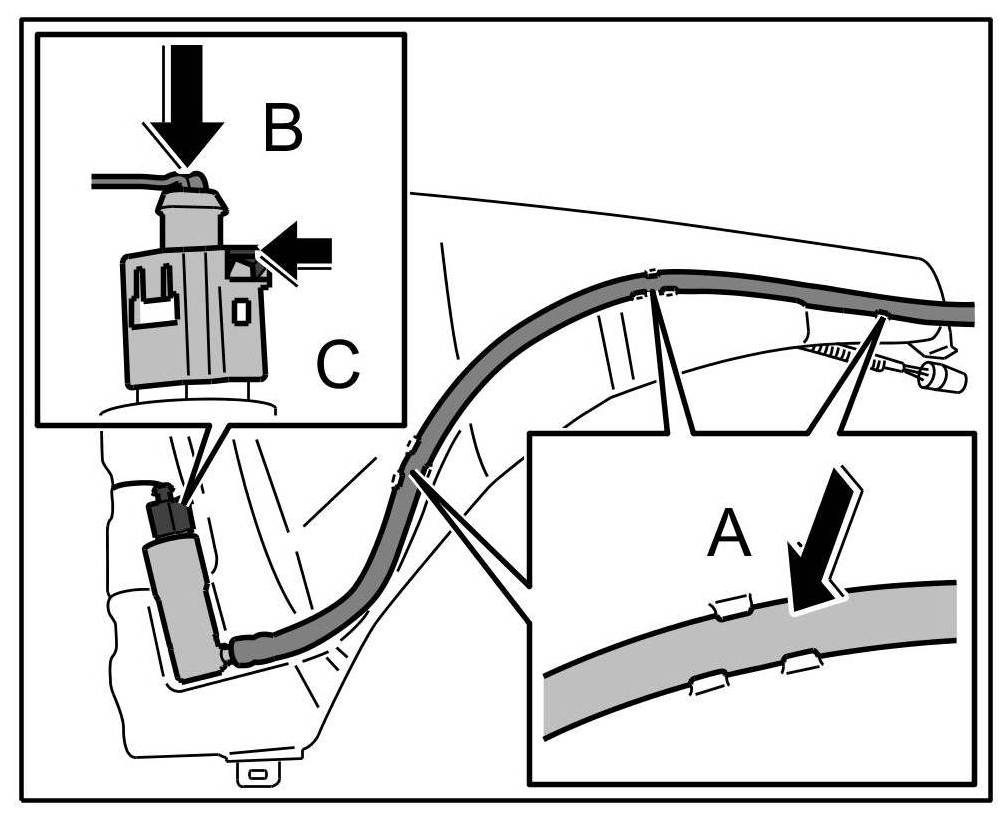 B
C
A