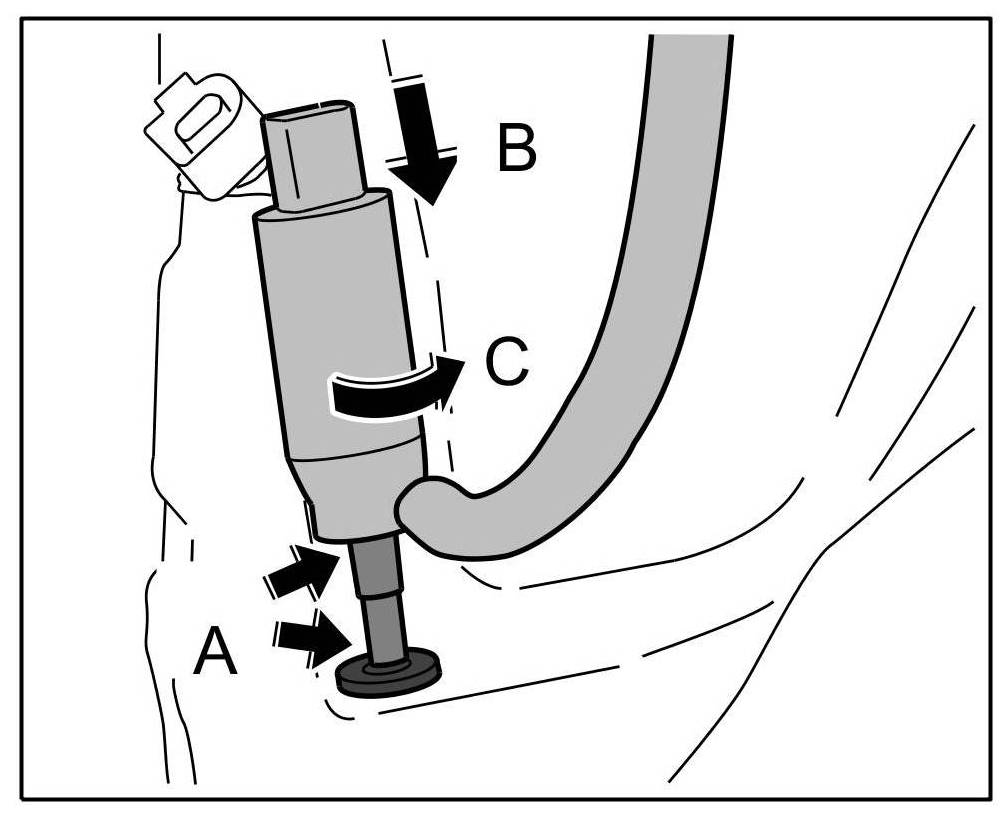 B
C
A