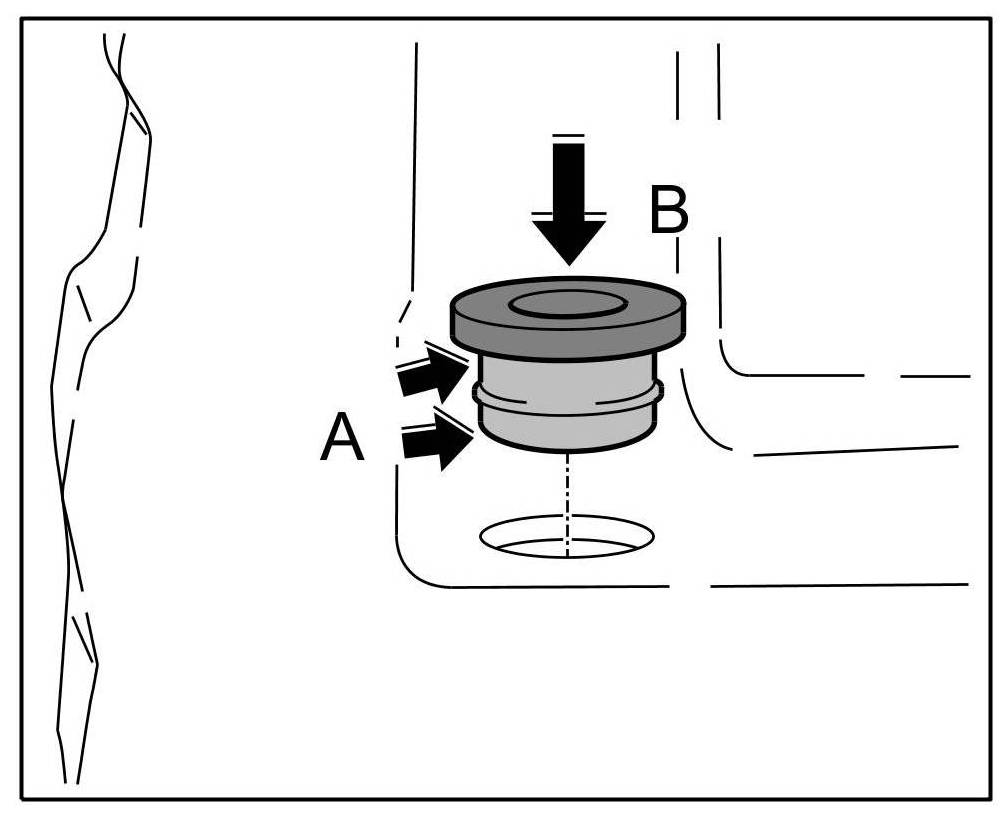 B
A