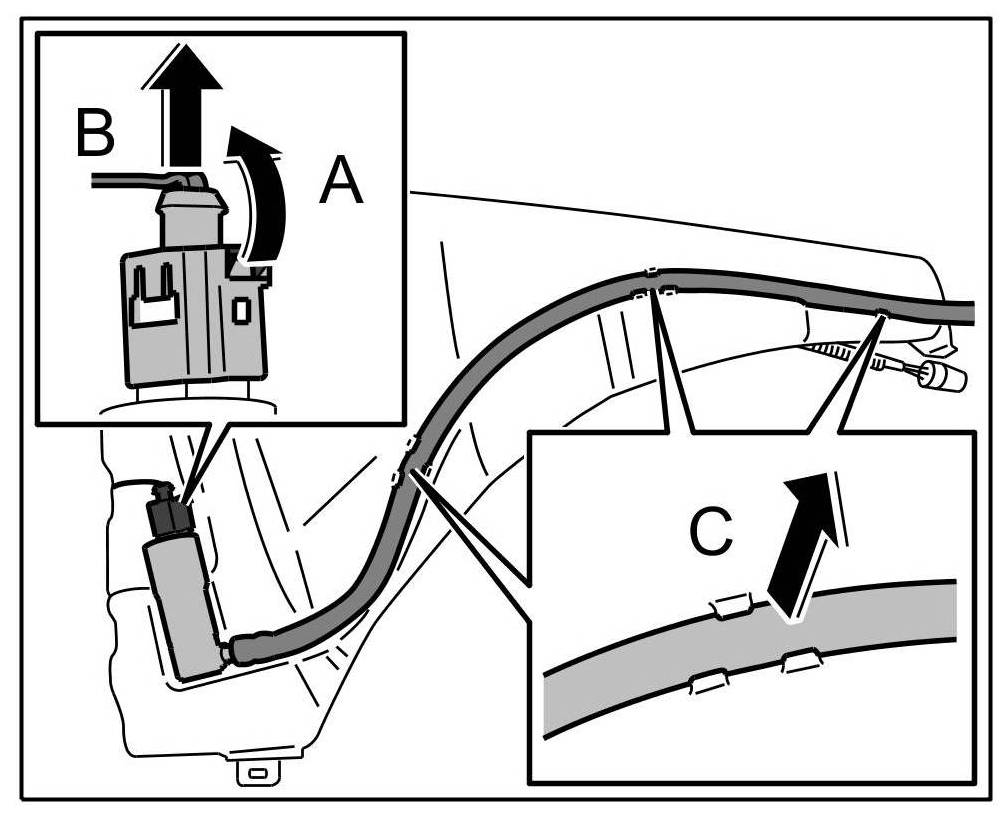 B
A
C