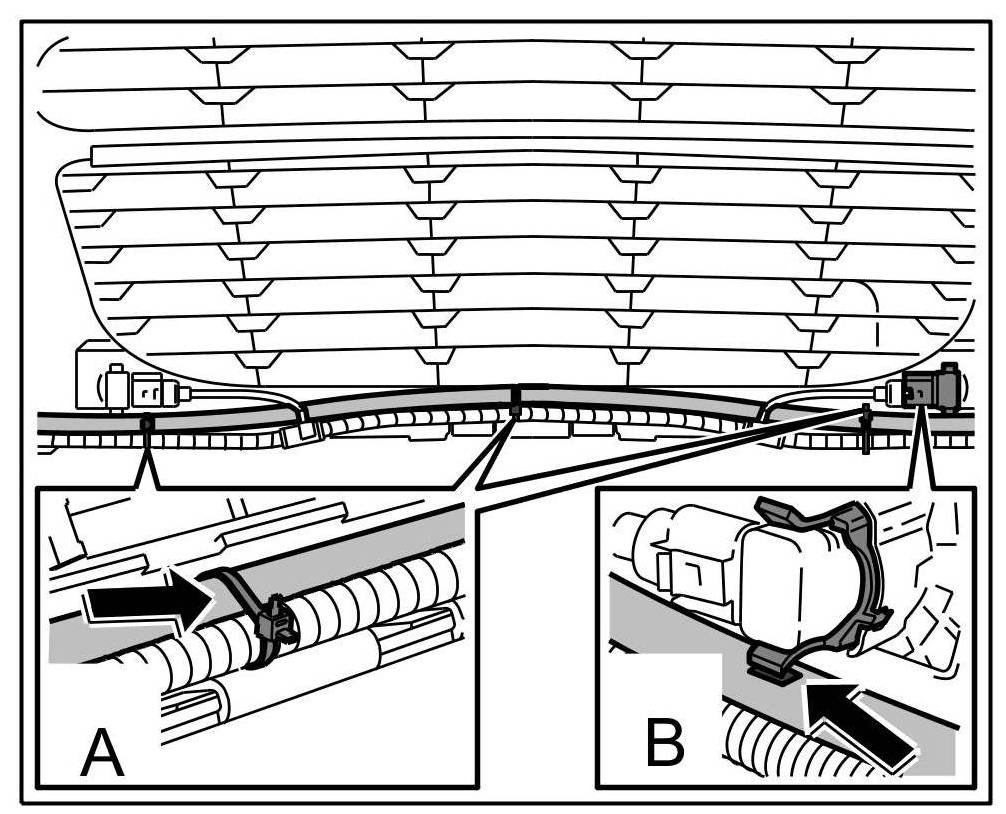 A

B