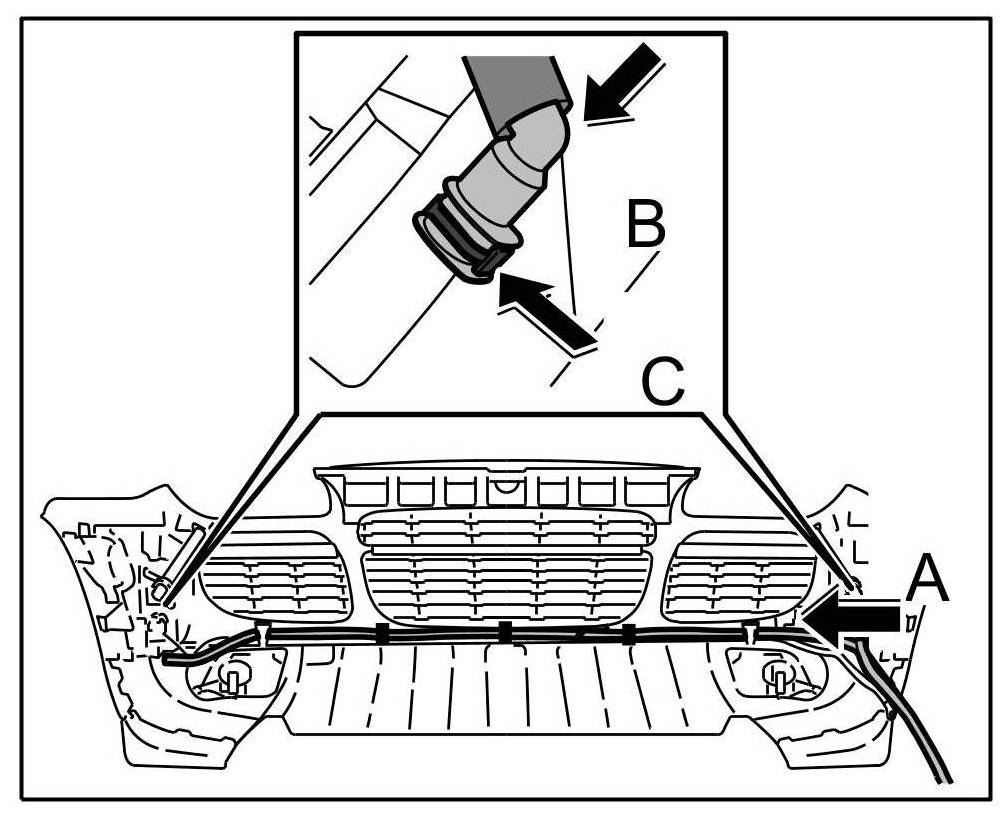 B
C
A