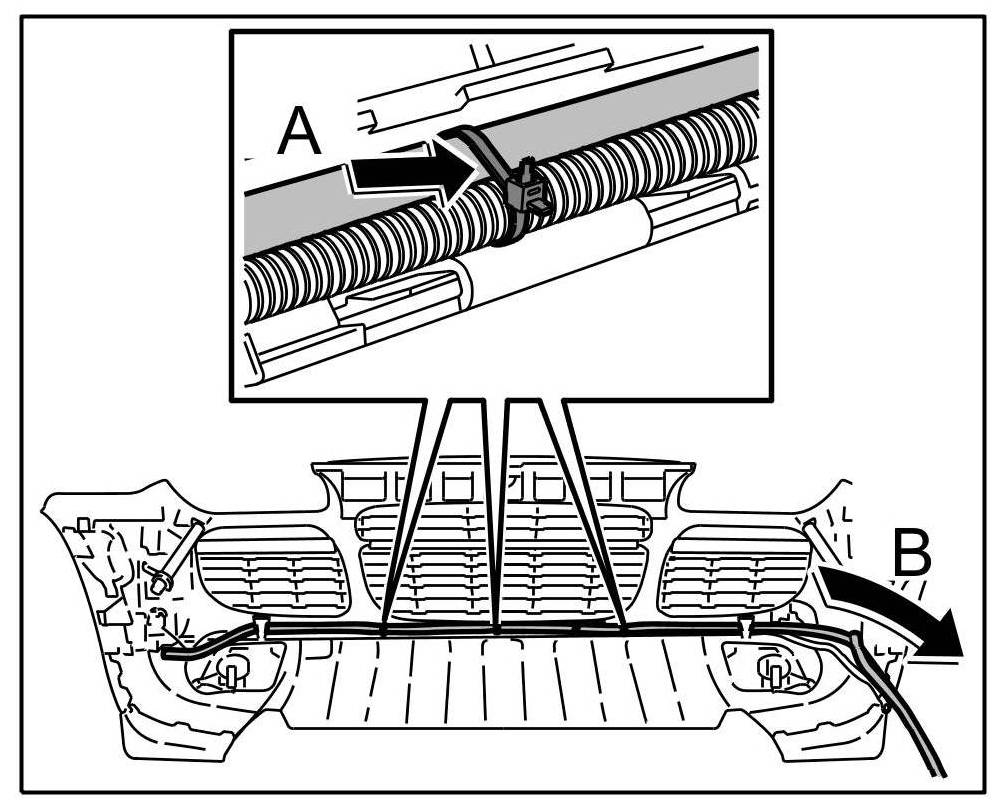 A

B