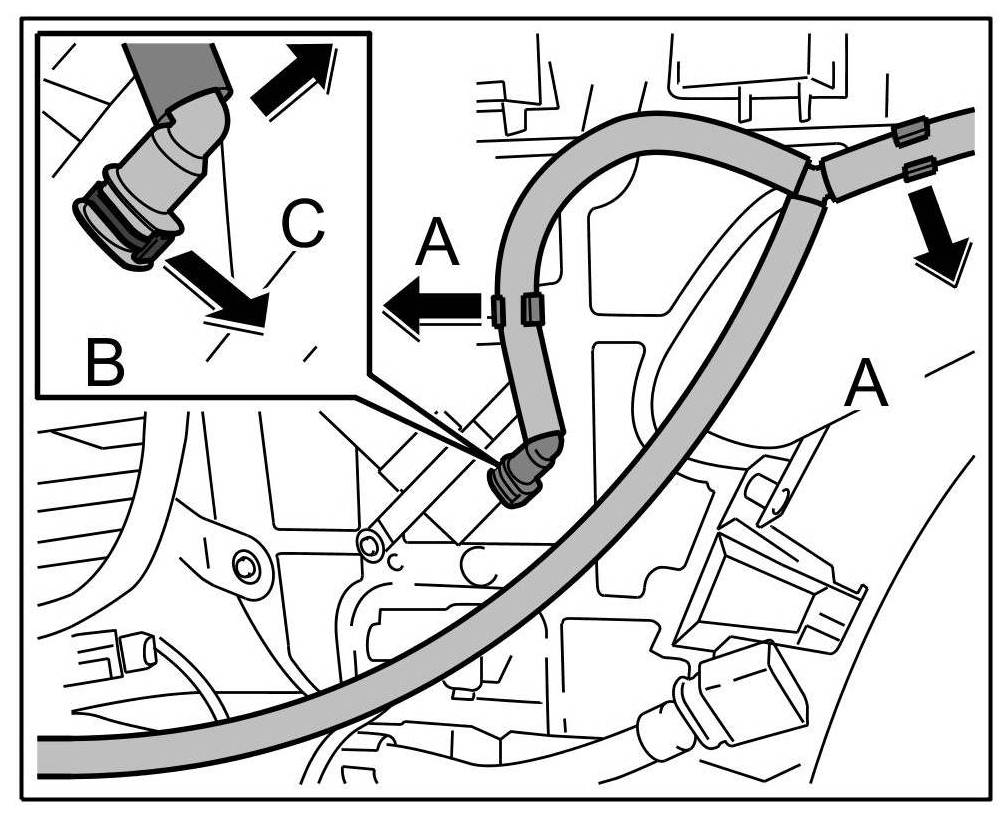 C
B
A
A