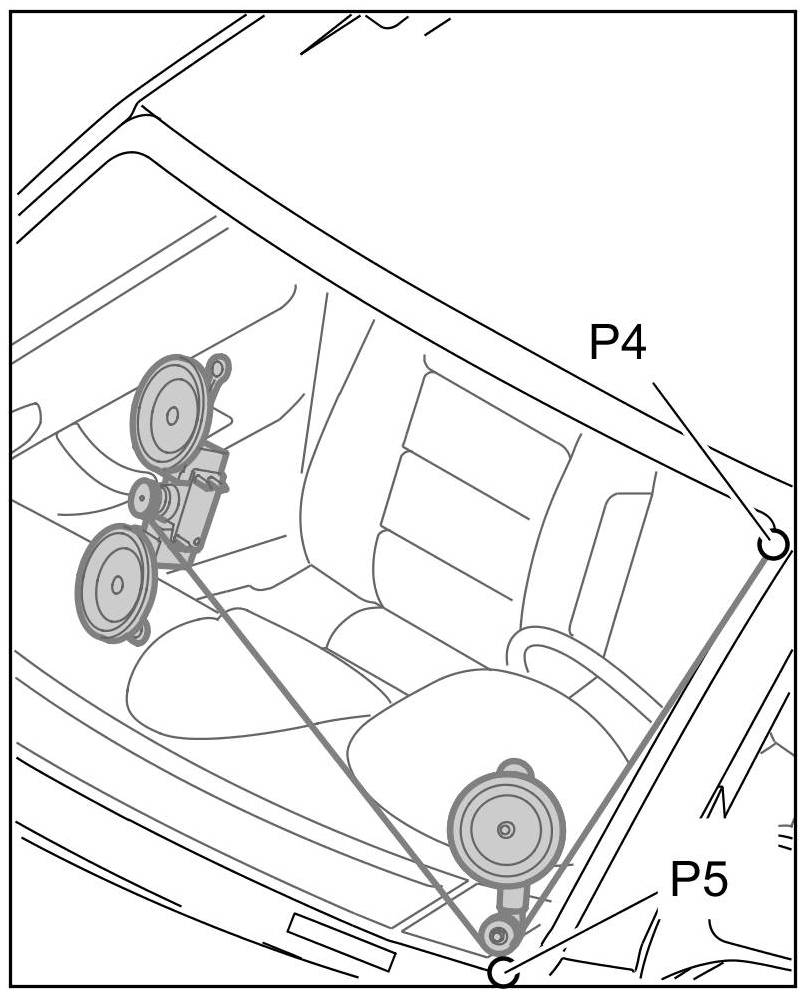 P4

P5