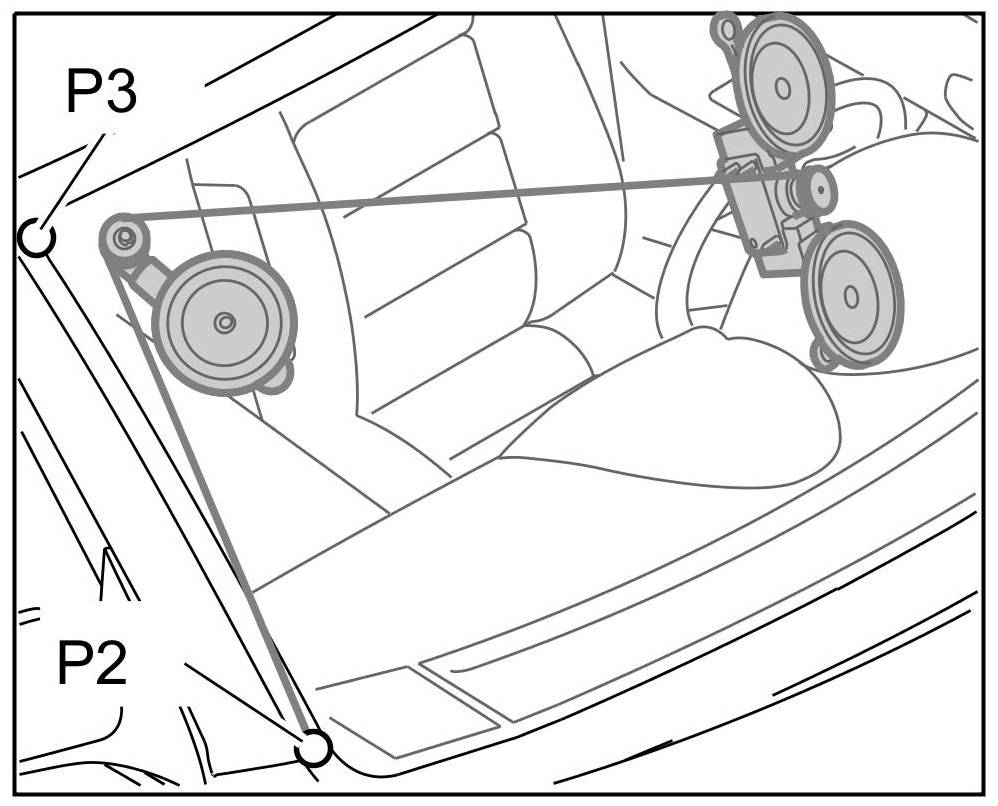 P3

P2