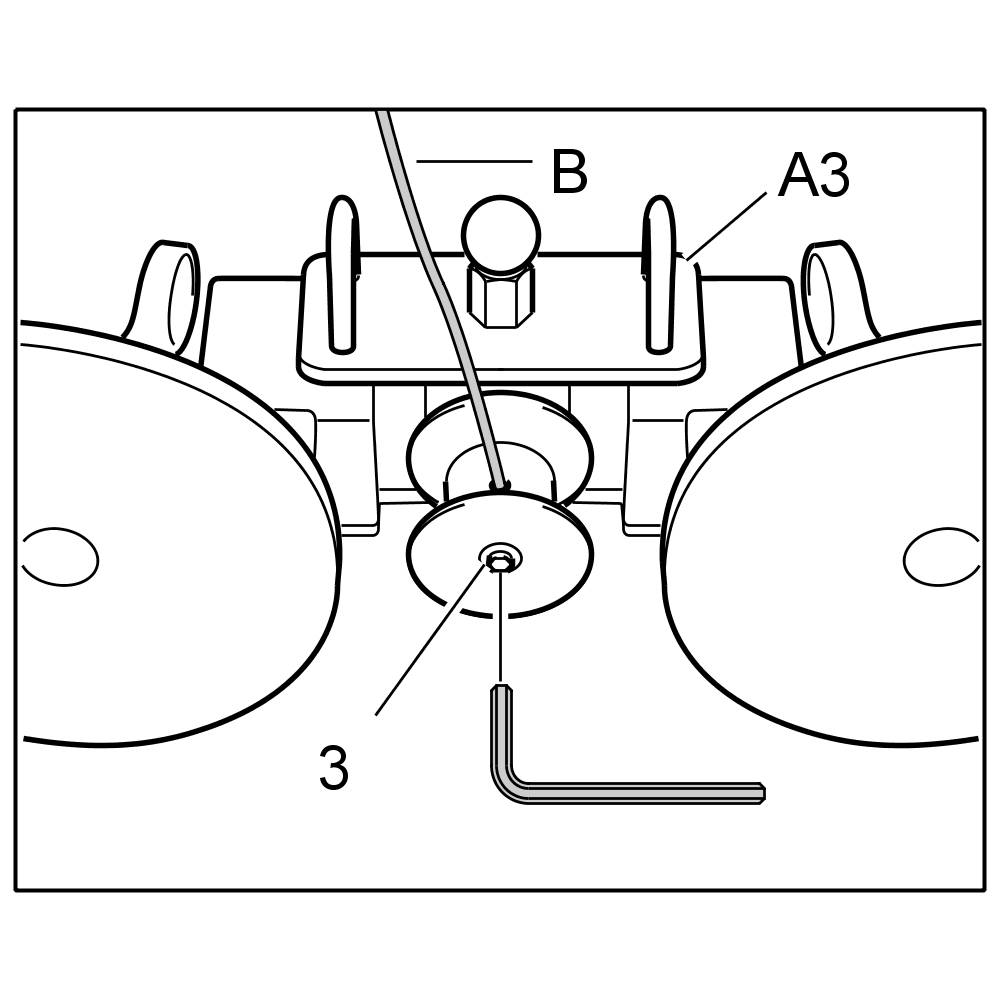 B
A3
3