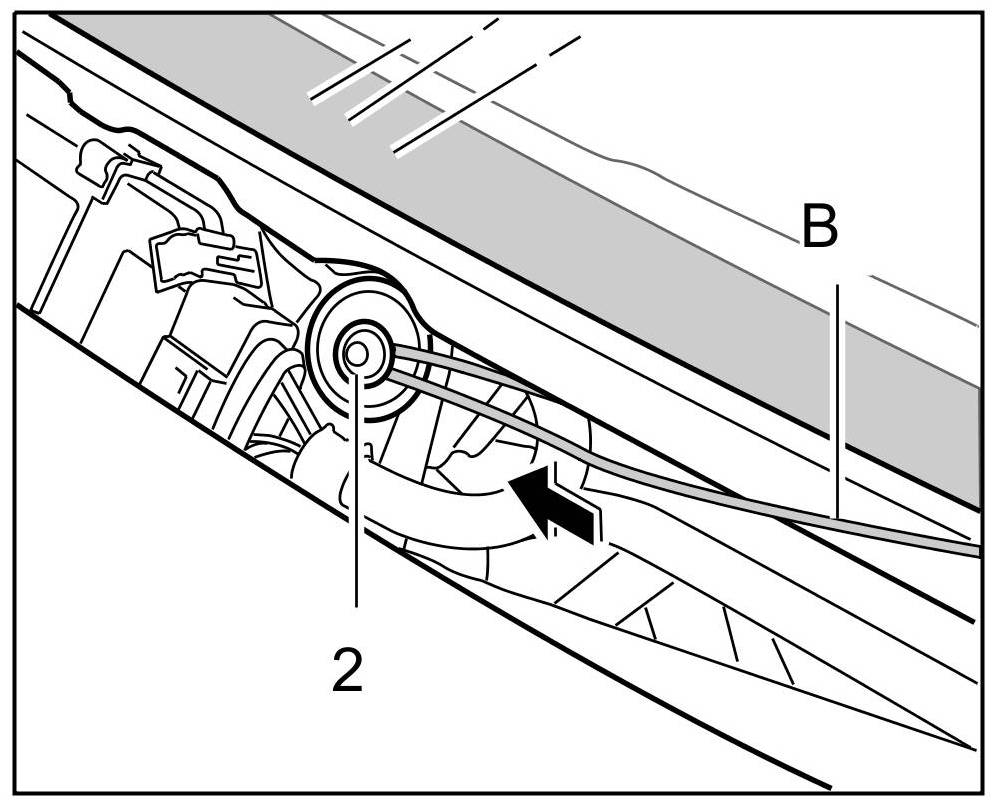 B
2