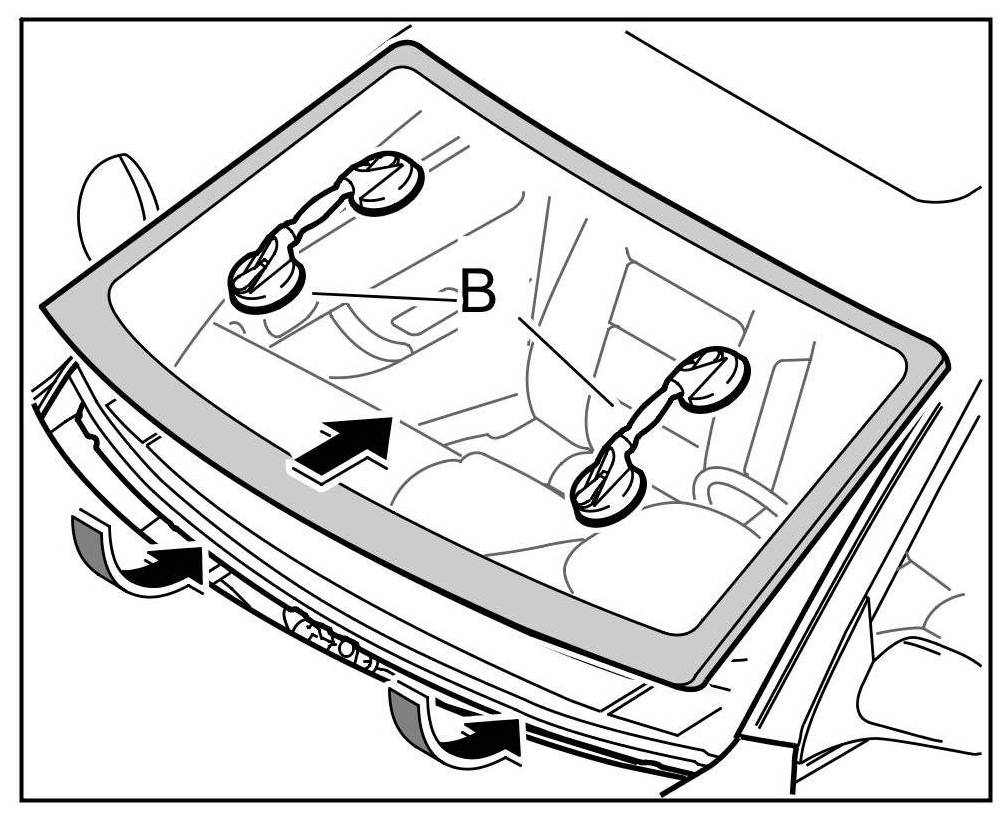 B