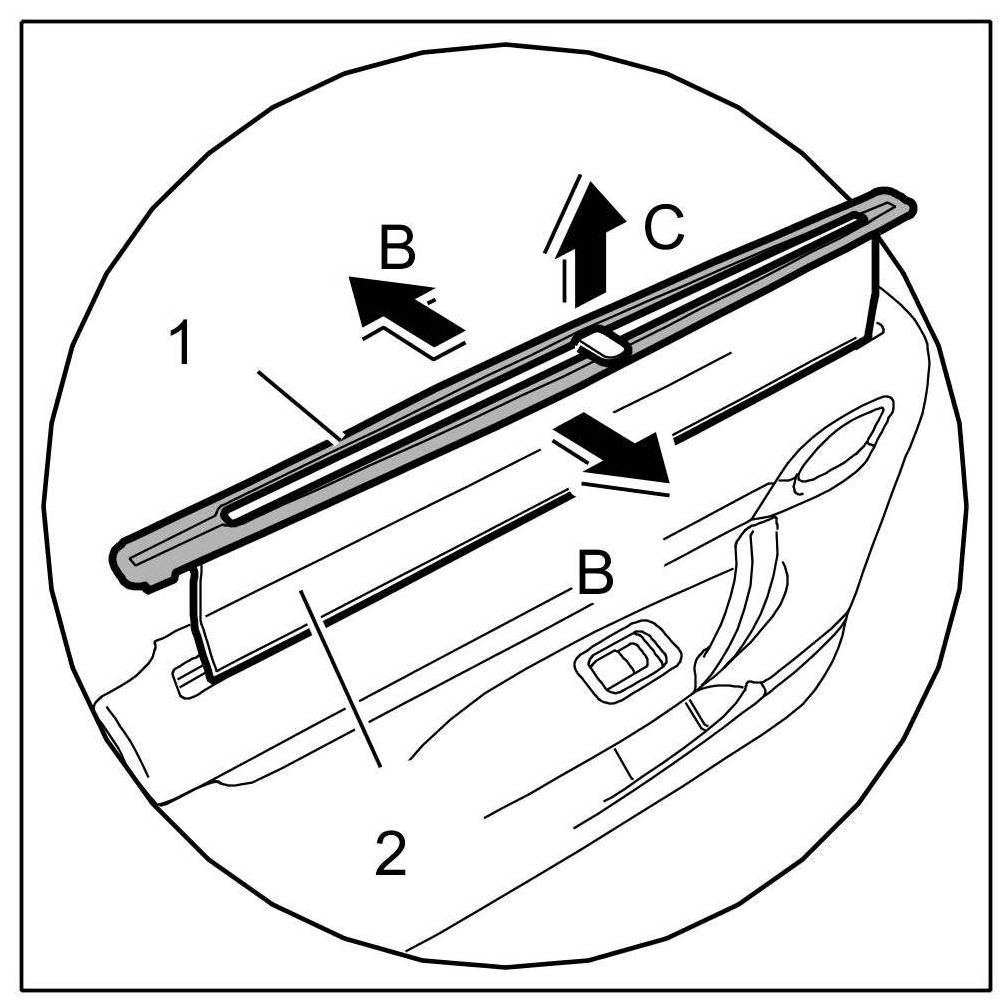 B
C
1
B
2