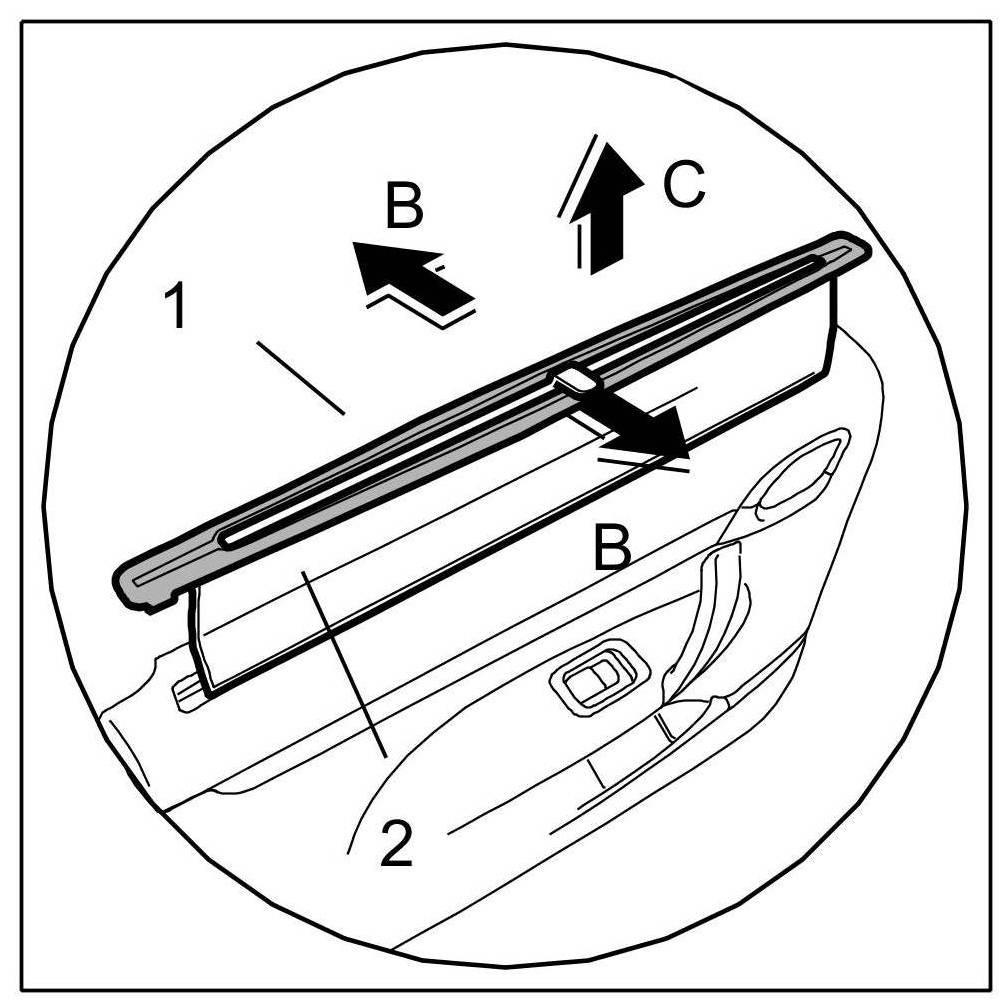 B

C

1

B

2