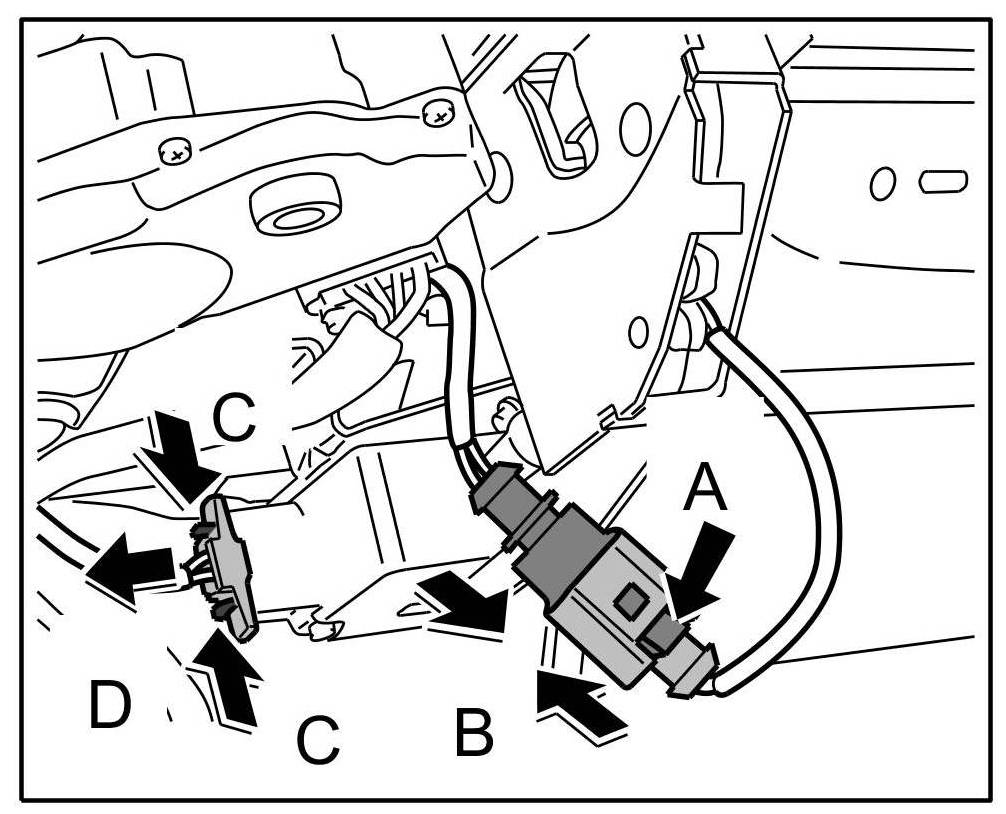 C
A
D
C
B