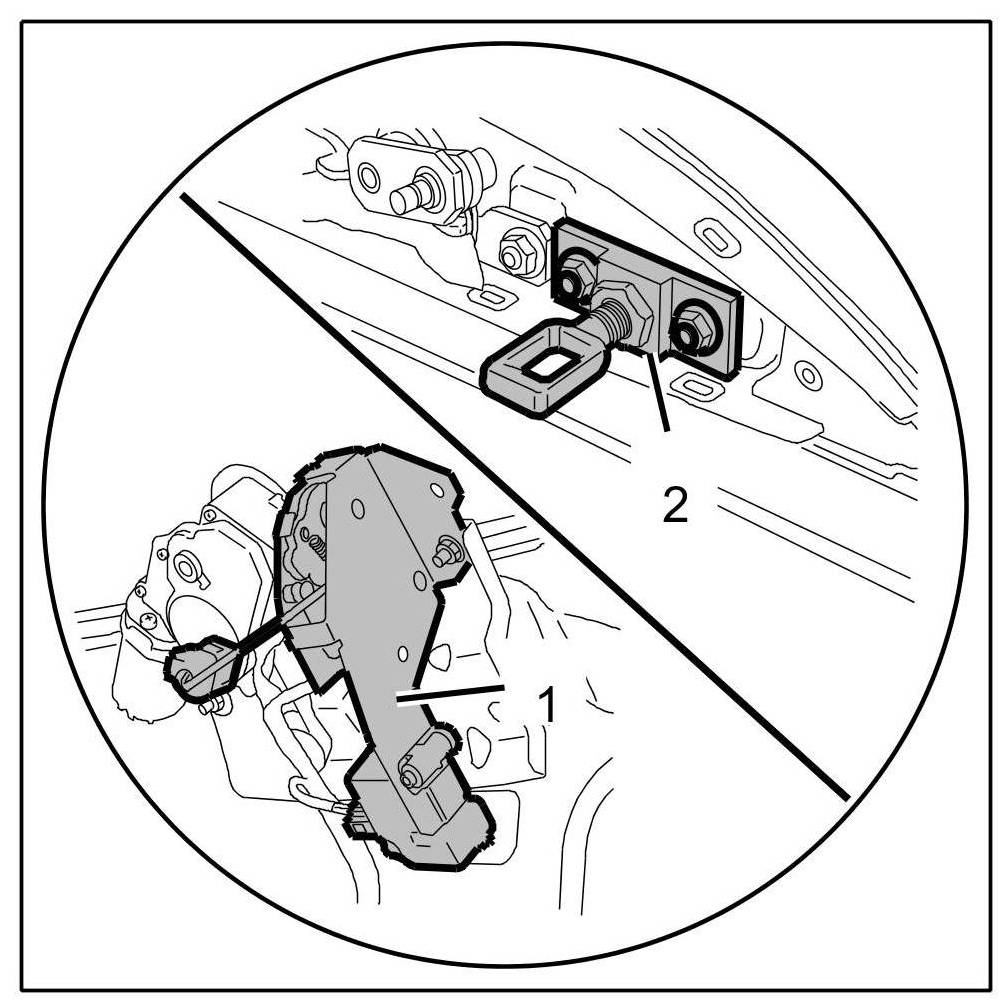 2

1