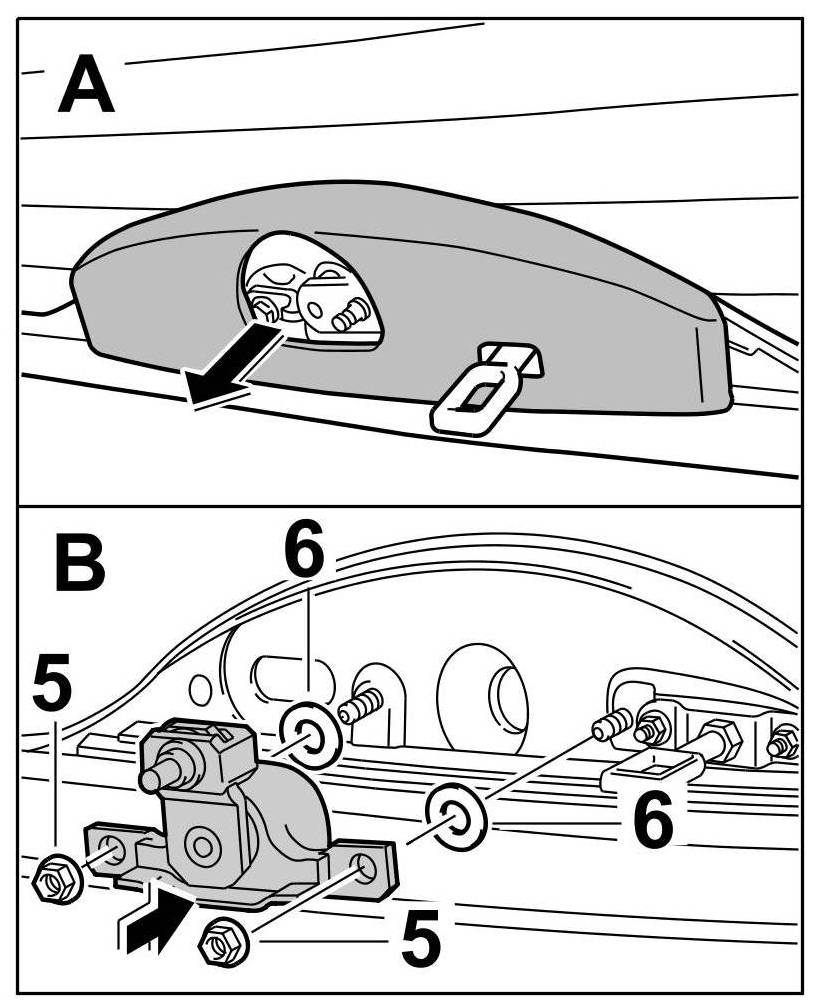 A

B
6
5
6
5