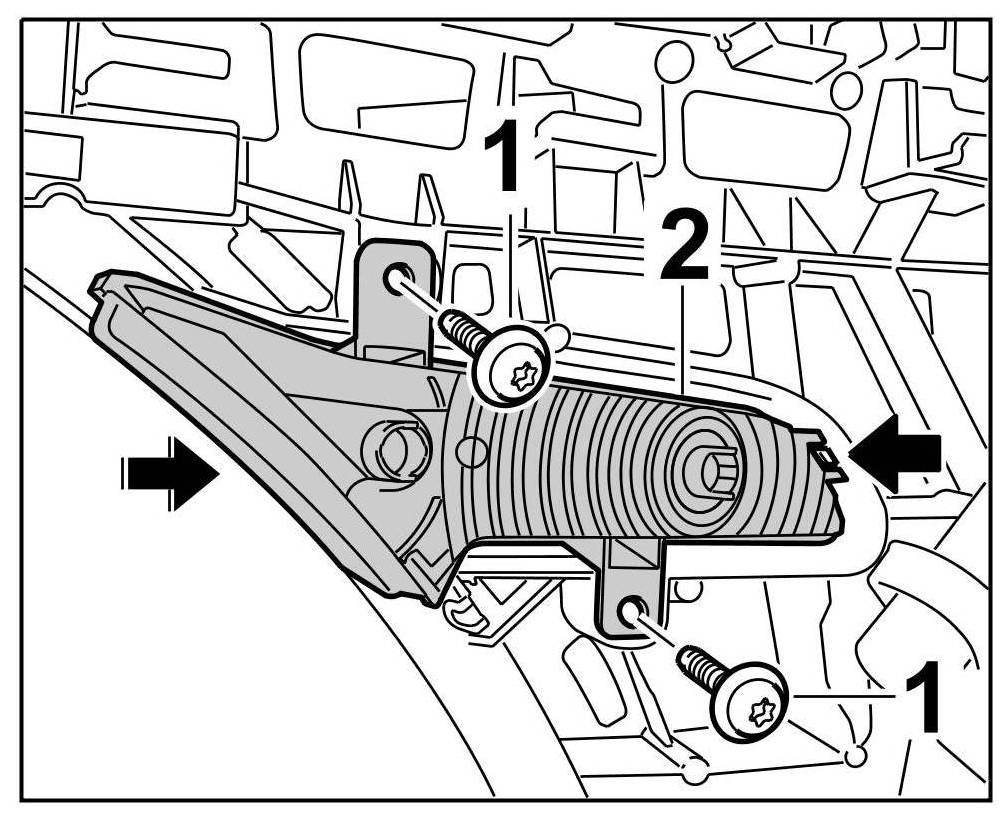 1
2
1