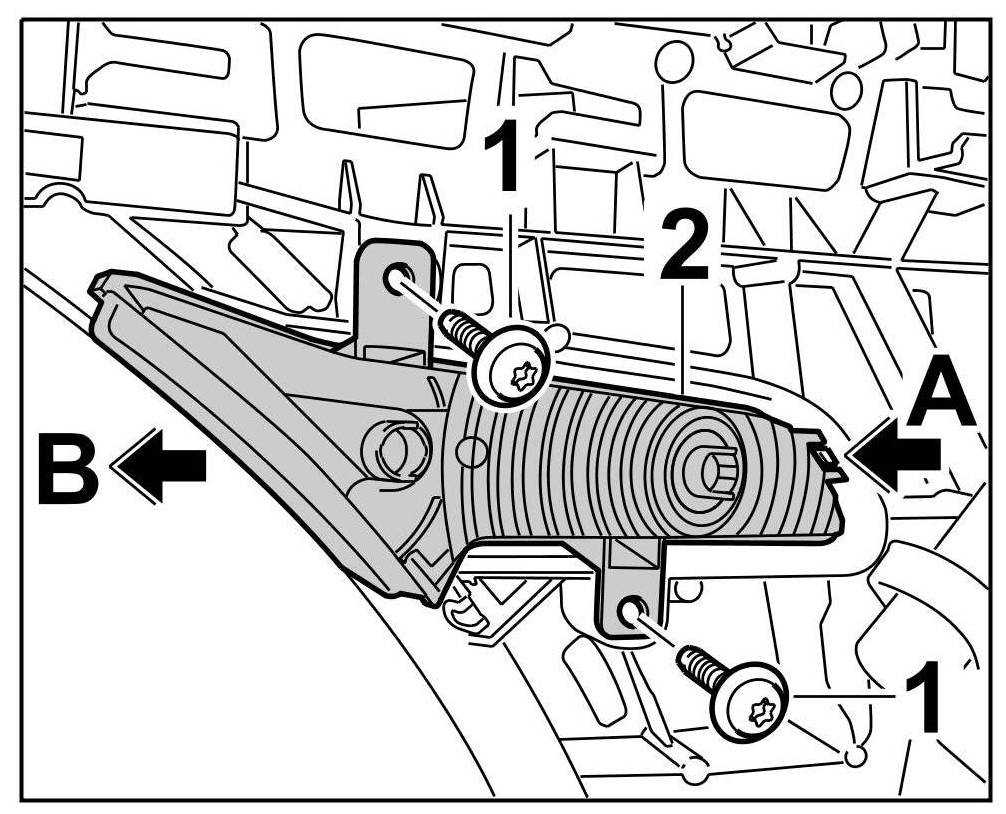 1
2
A
B
1