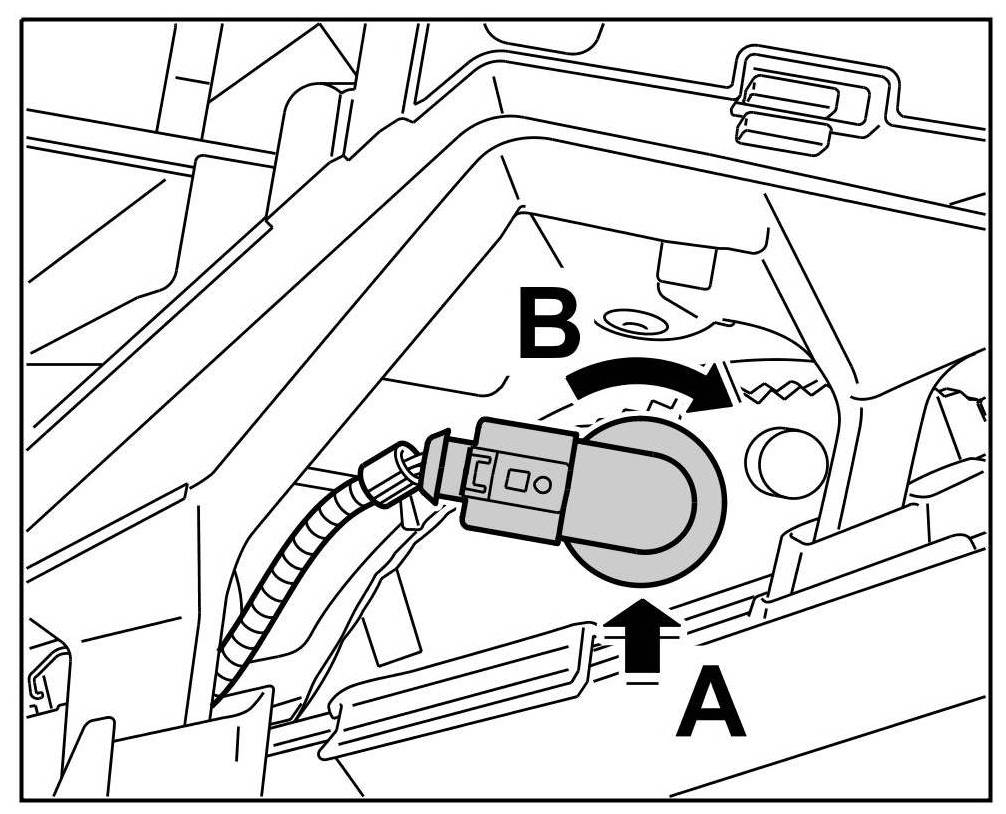 B

A