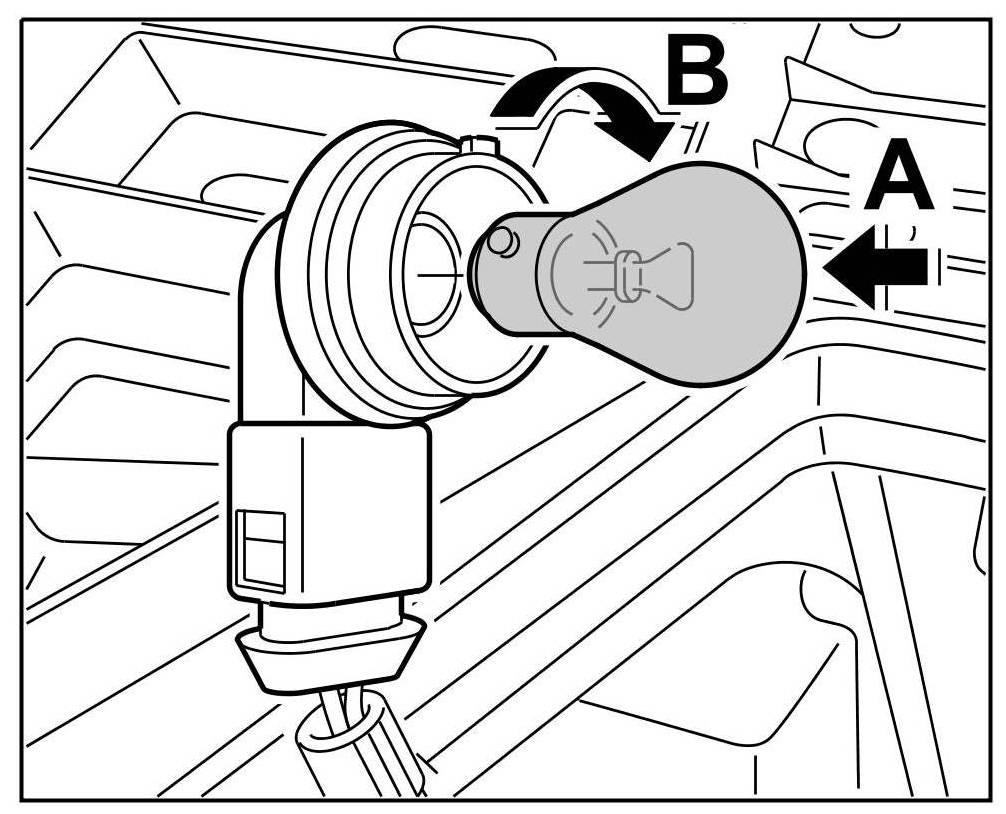 B
A