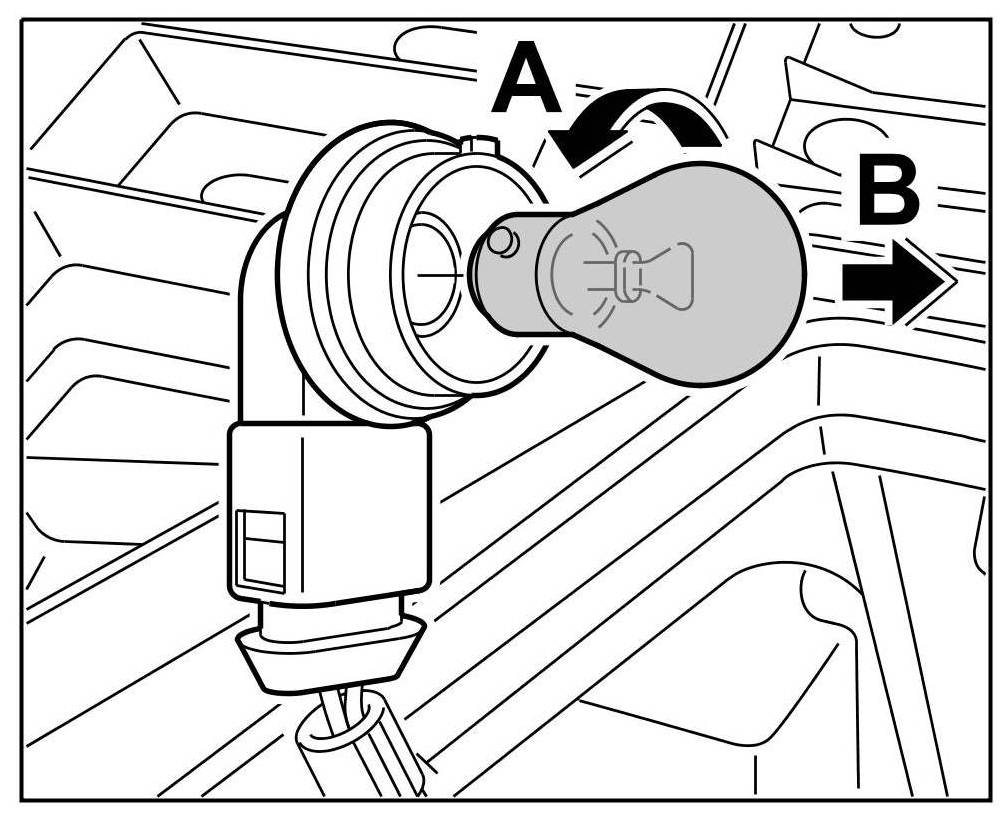 A

B