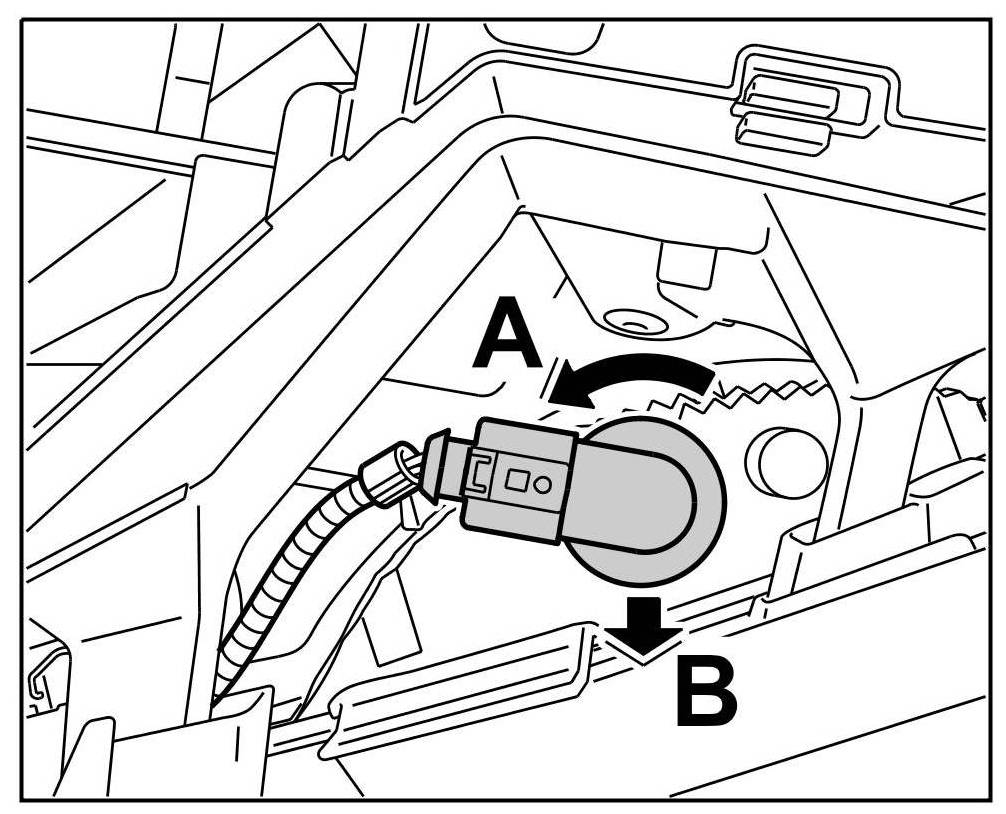 A

B