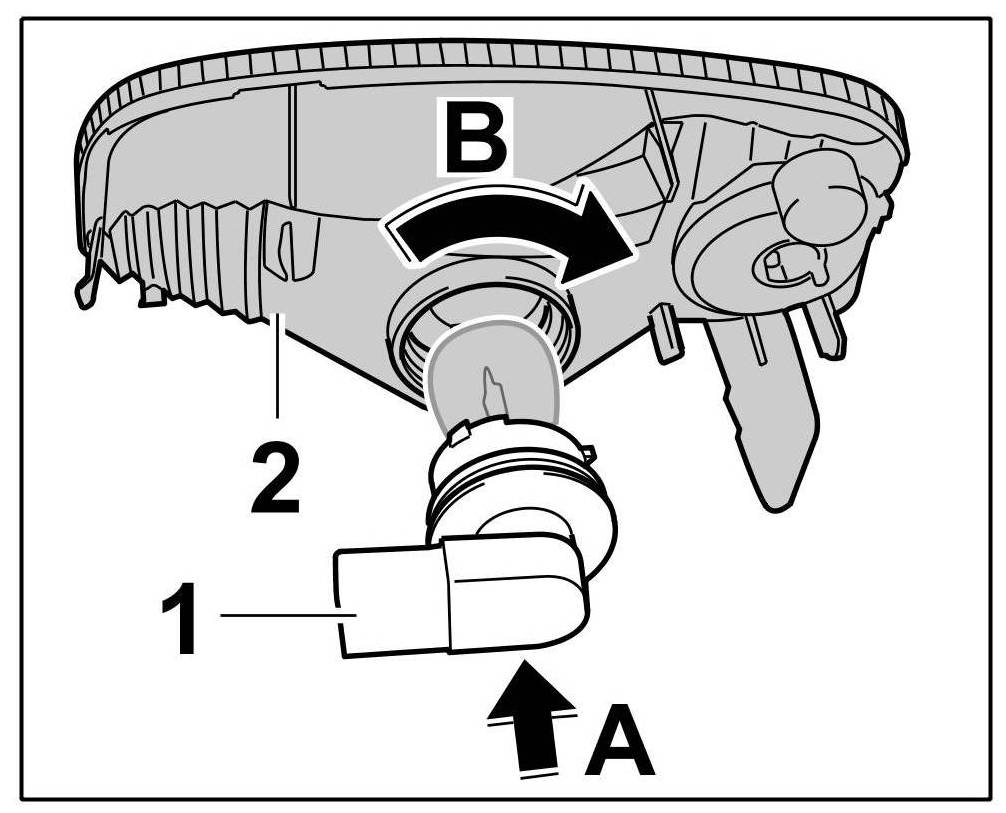 B
2
1
A