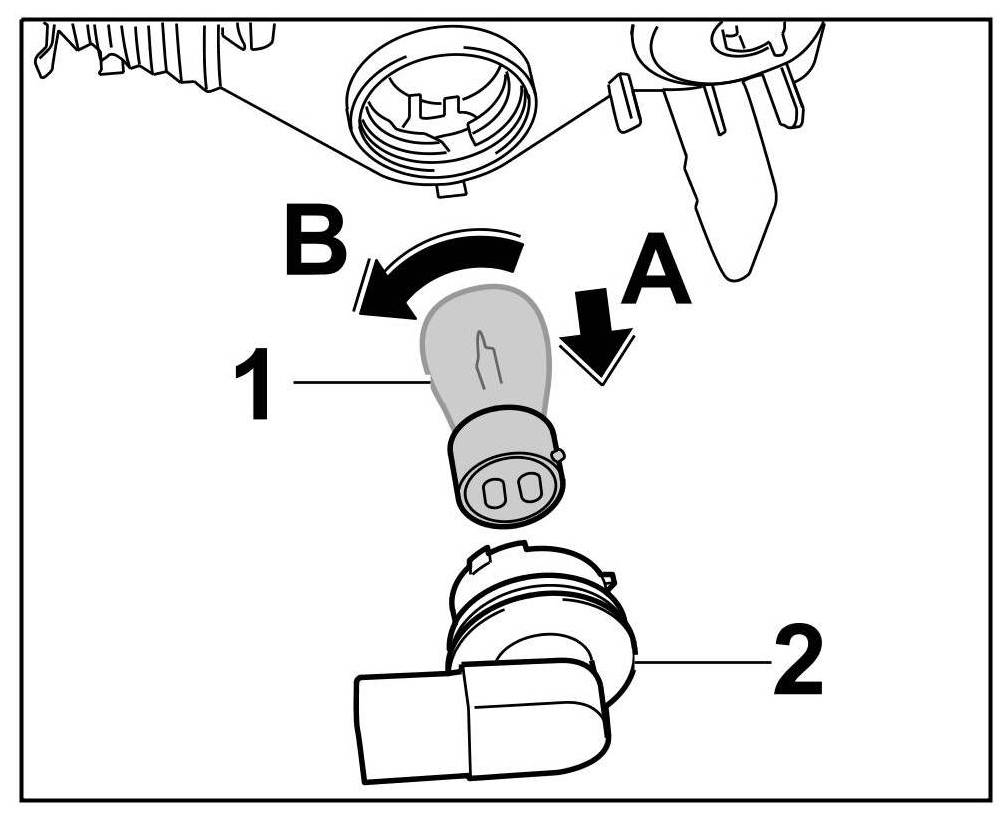 B
A
1
2