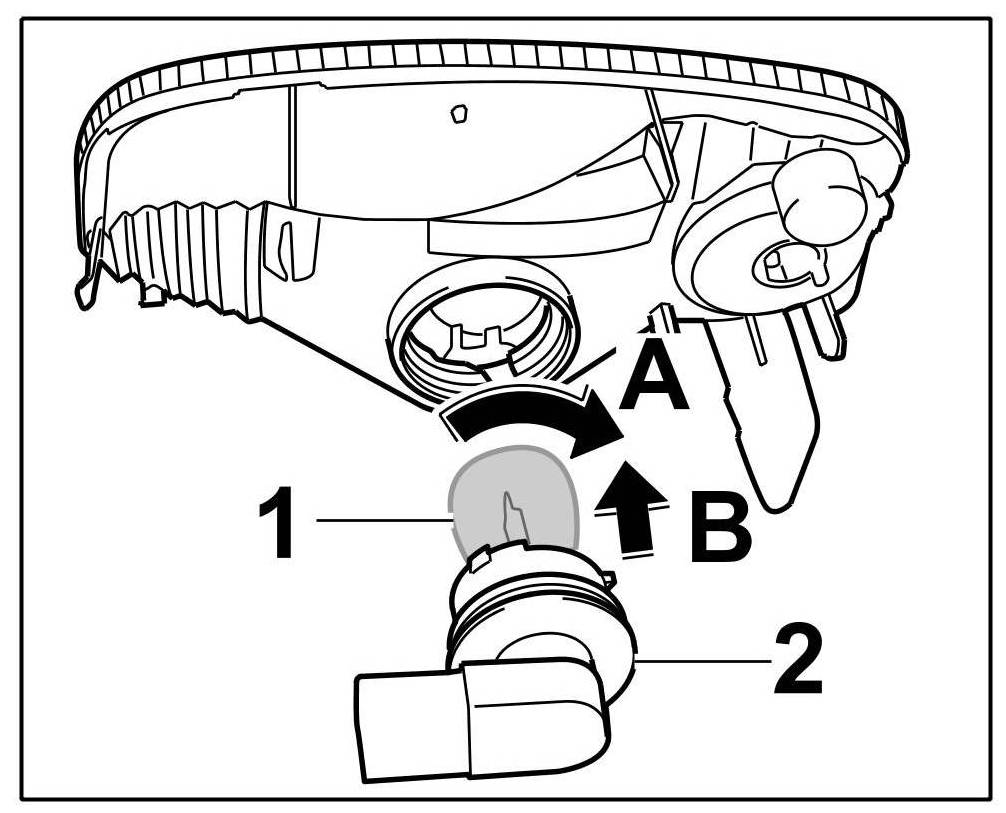 A
1
B
2