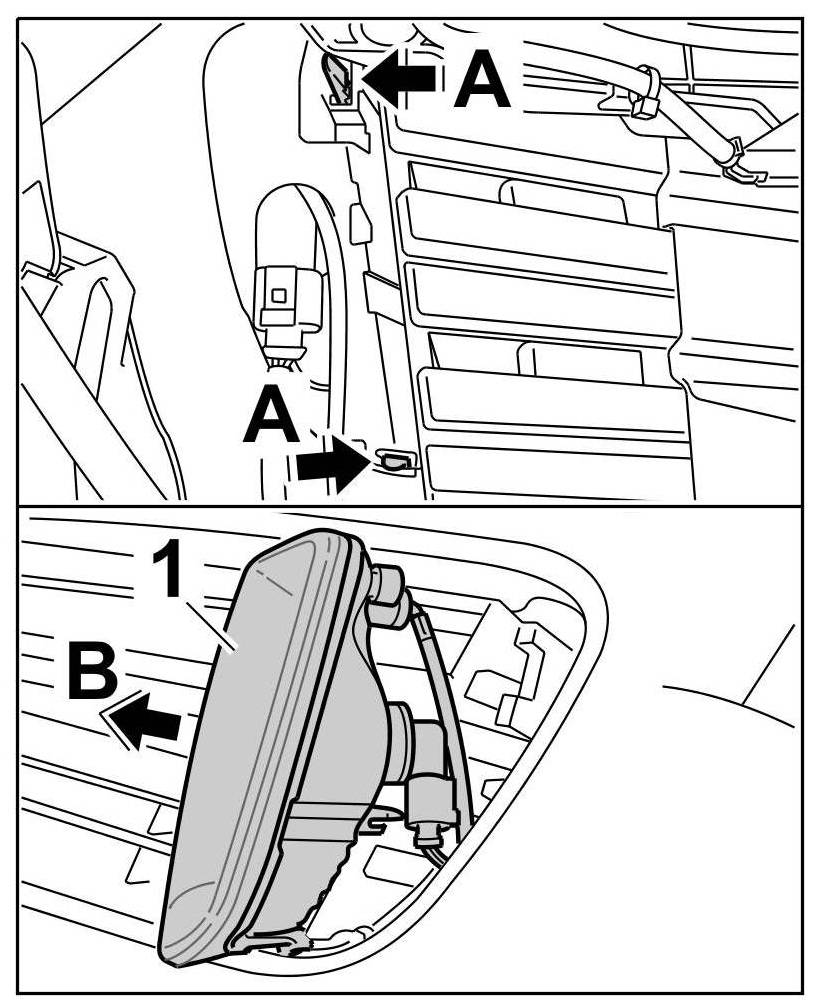 A
A
1
B