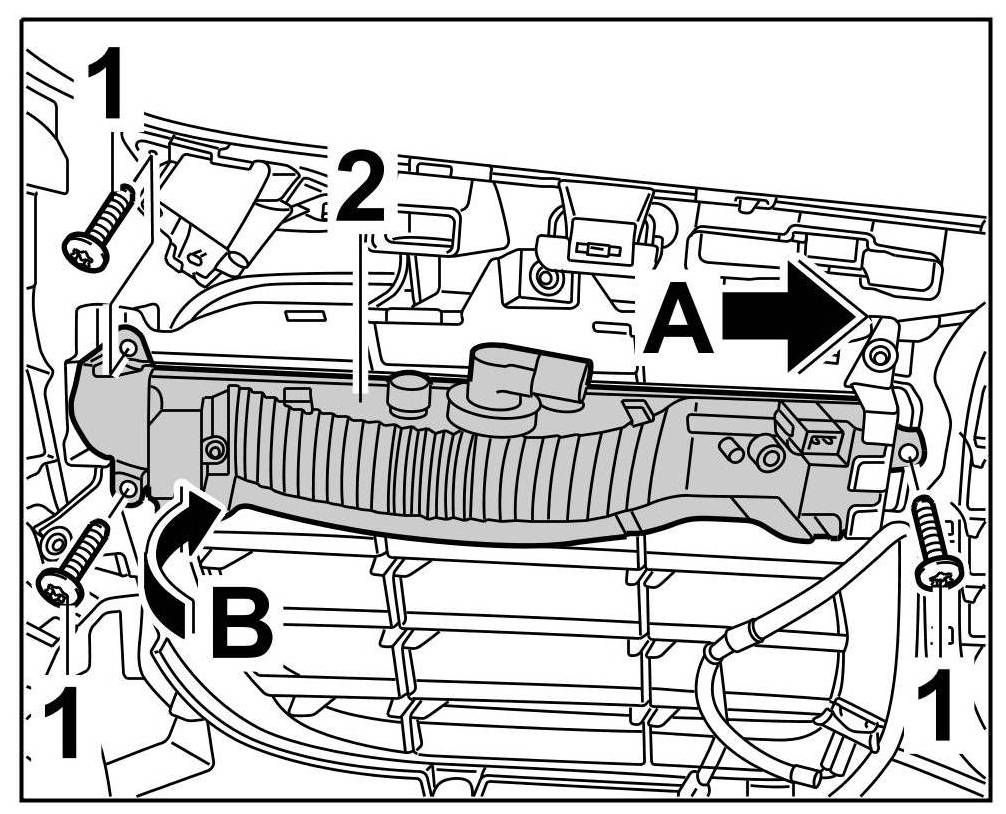 1
2
A
B
1
1