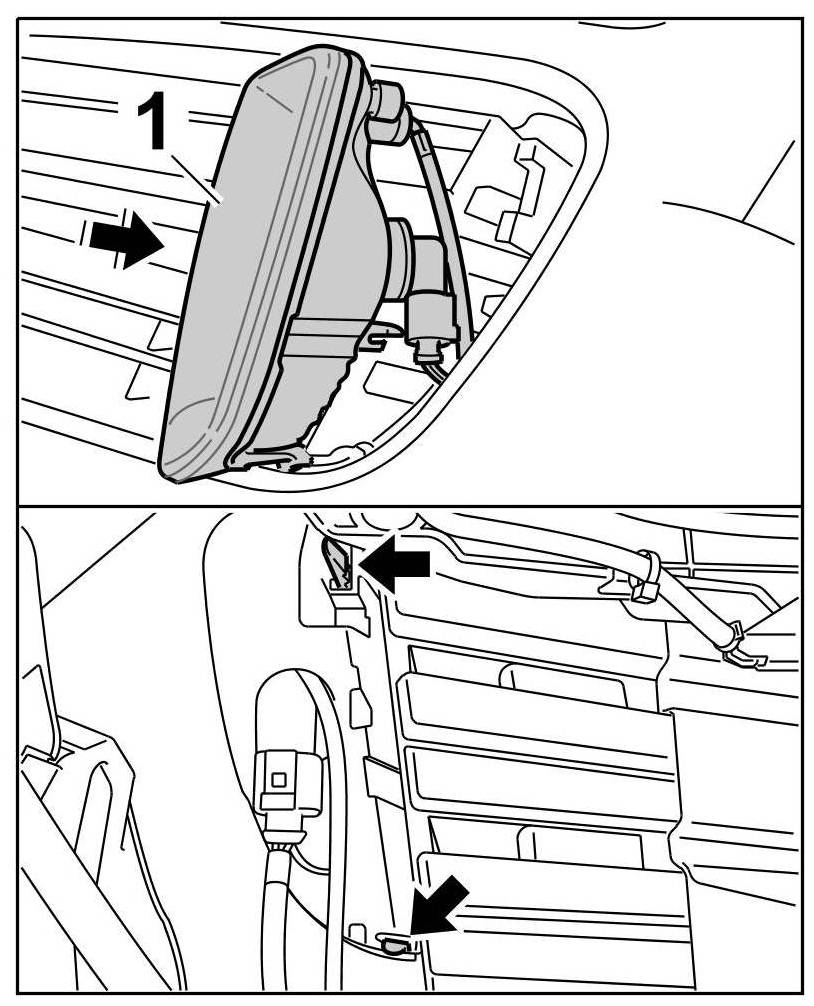 1