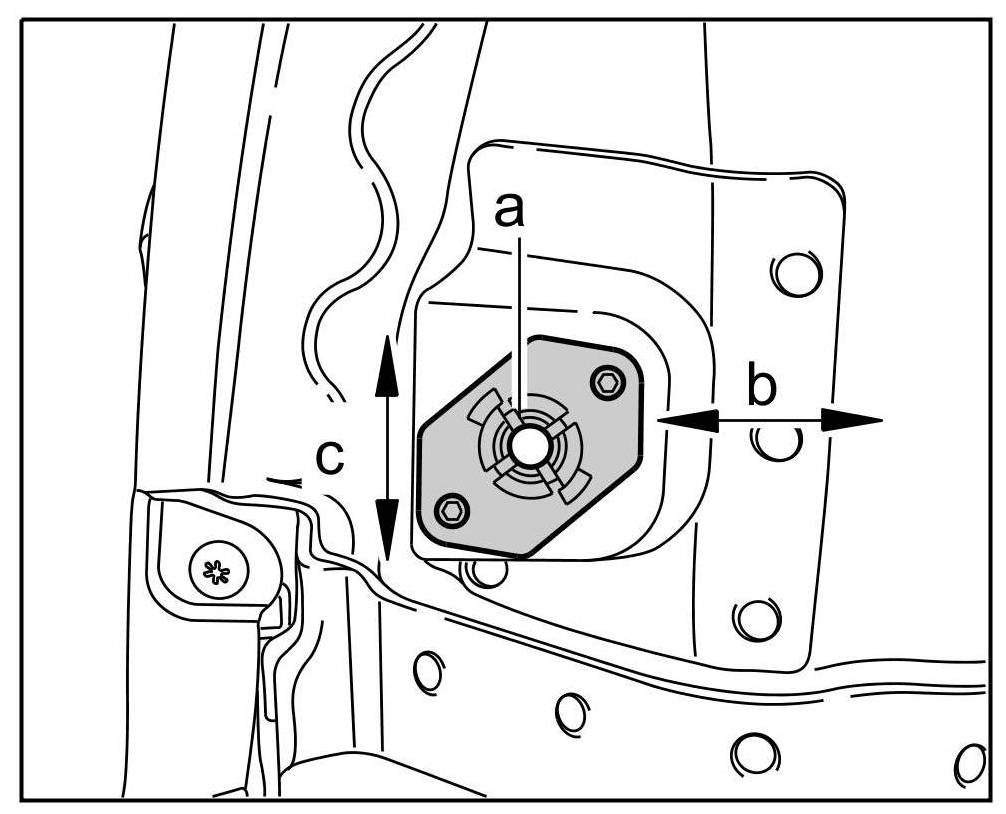 a
b
c