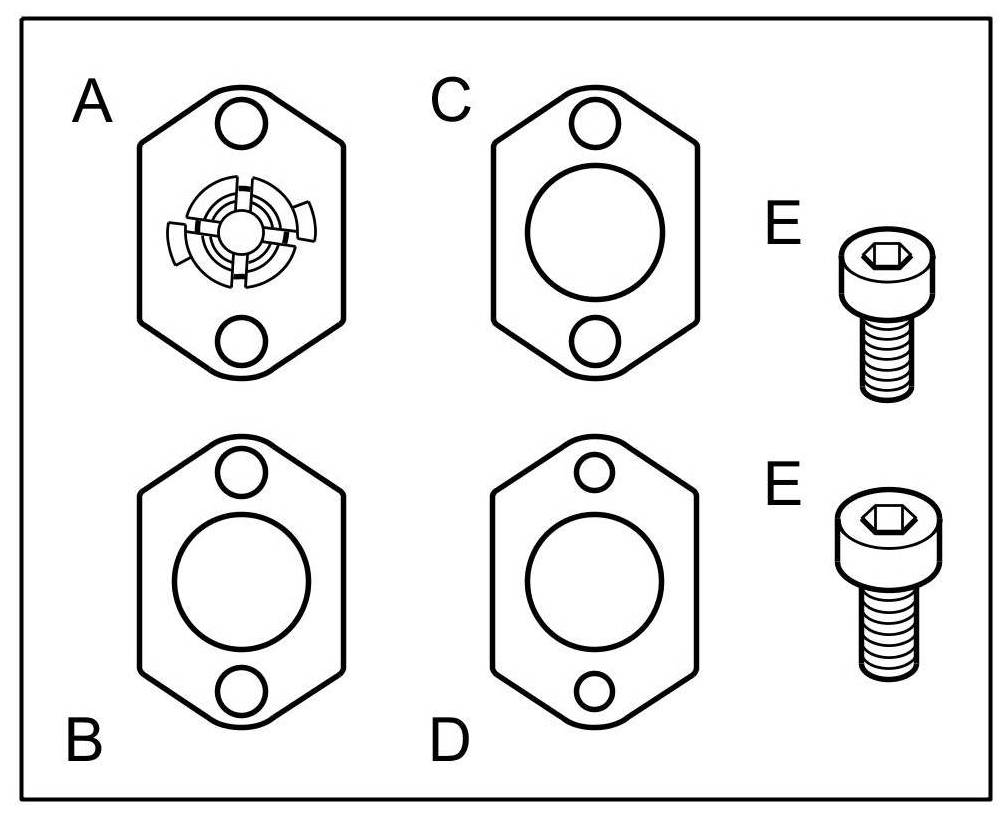 A
C
E
E
B
D