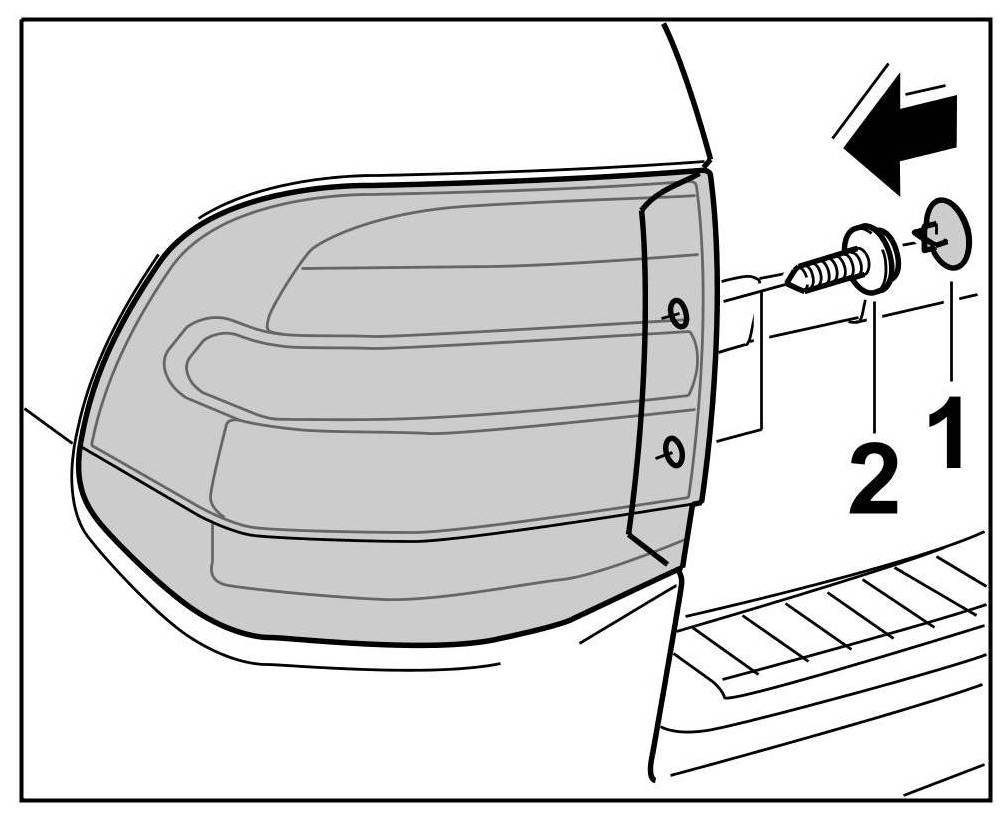 2
1