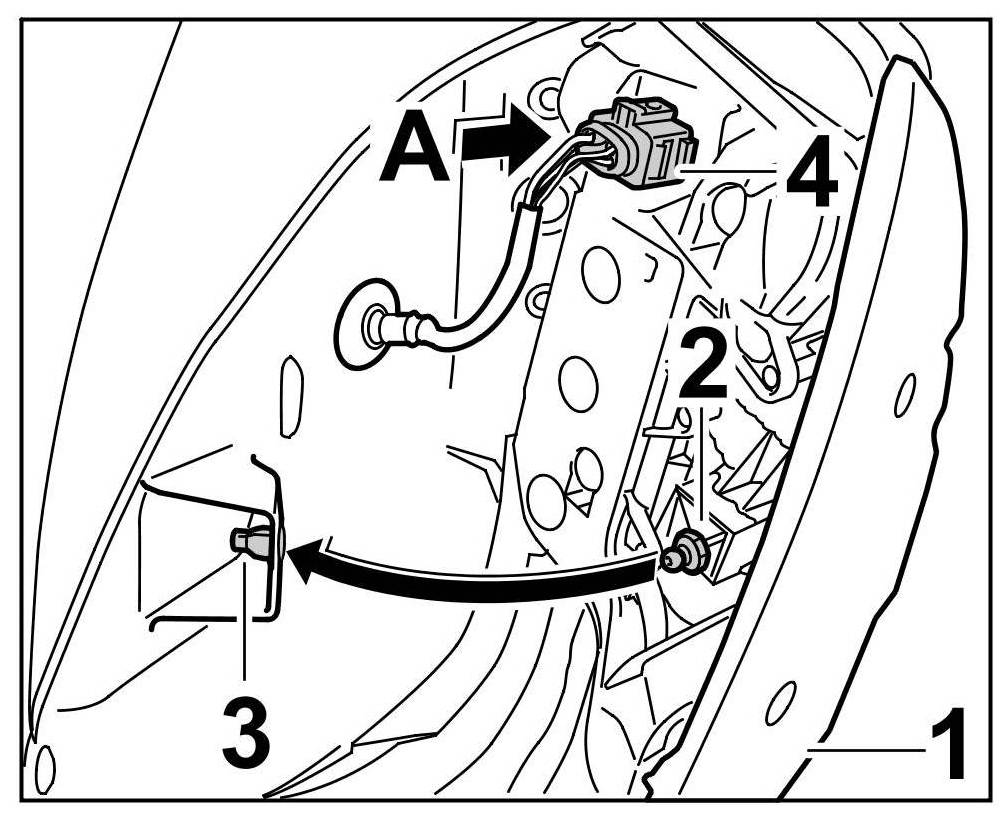 A
4
2
3
1