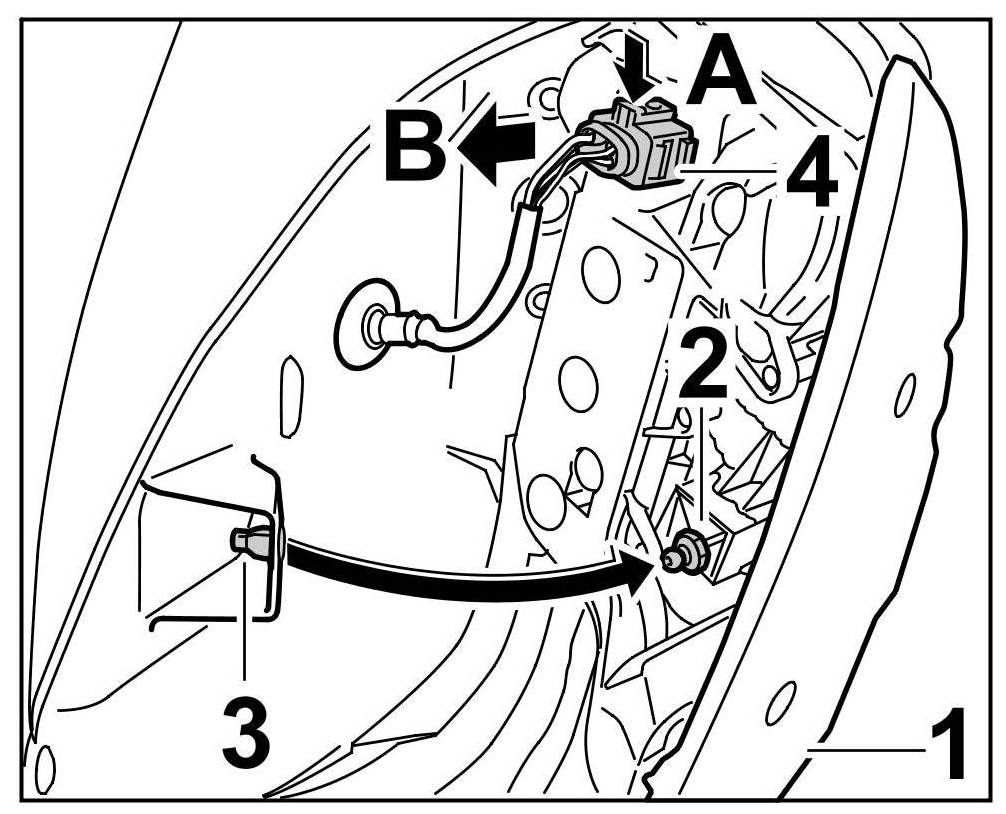 A
B
4
2
3
1