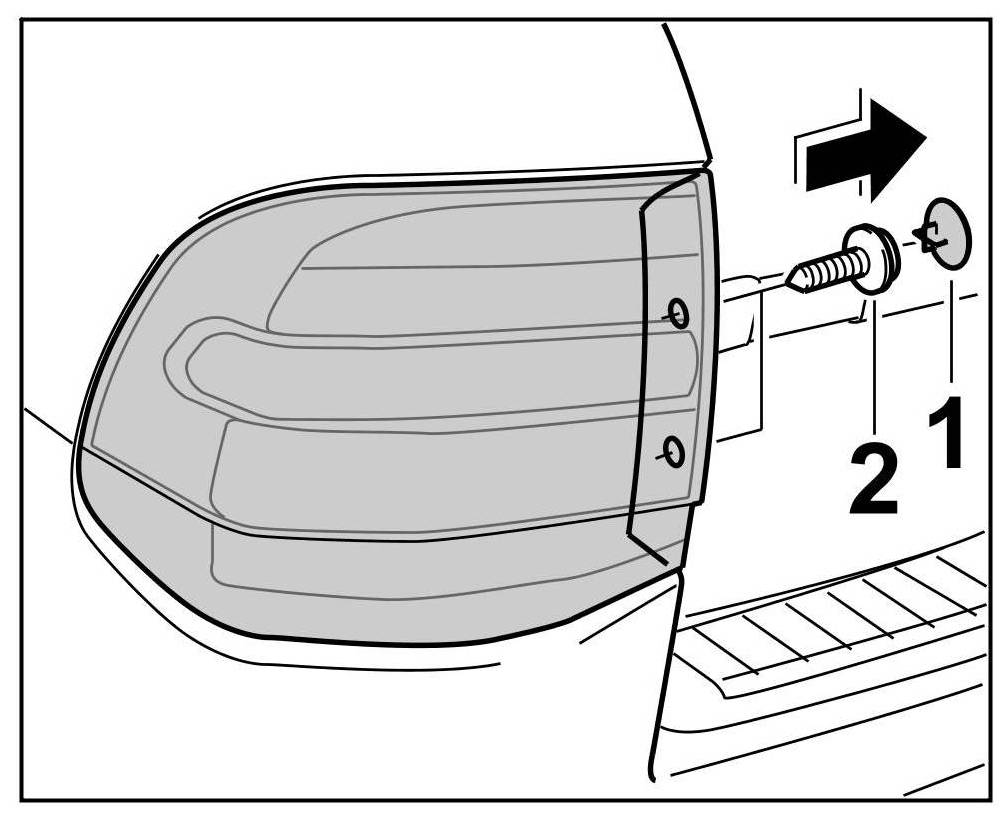 2
1