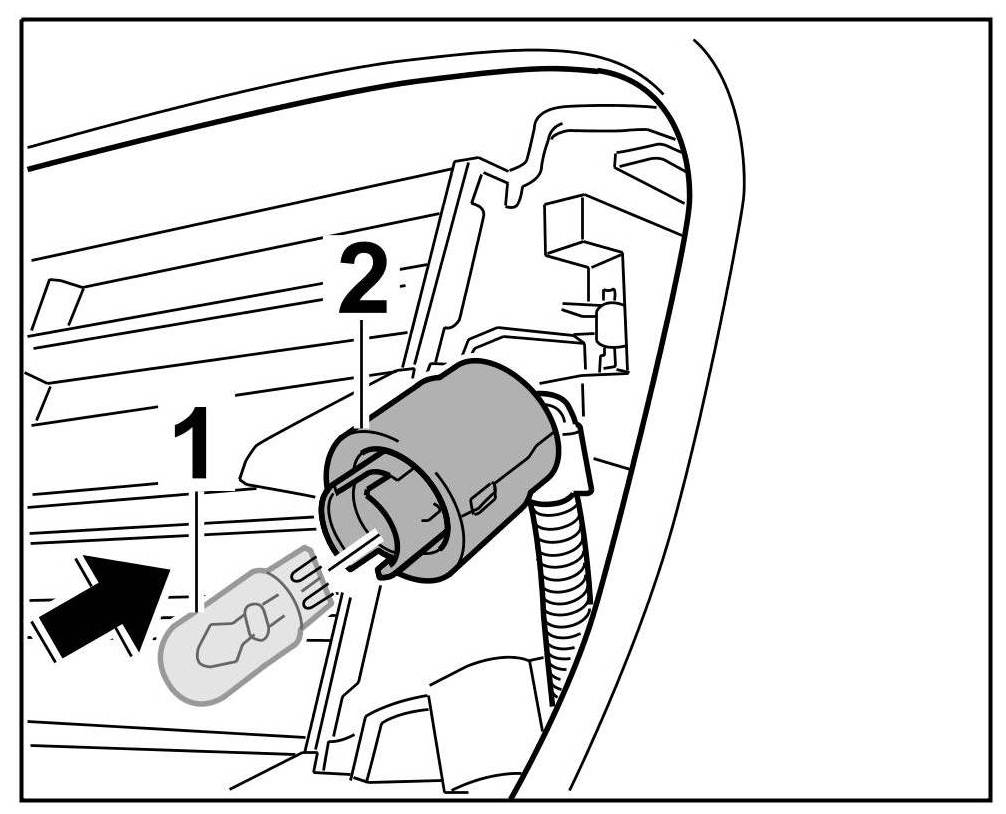 2
1