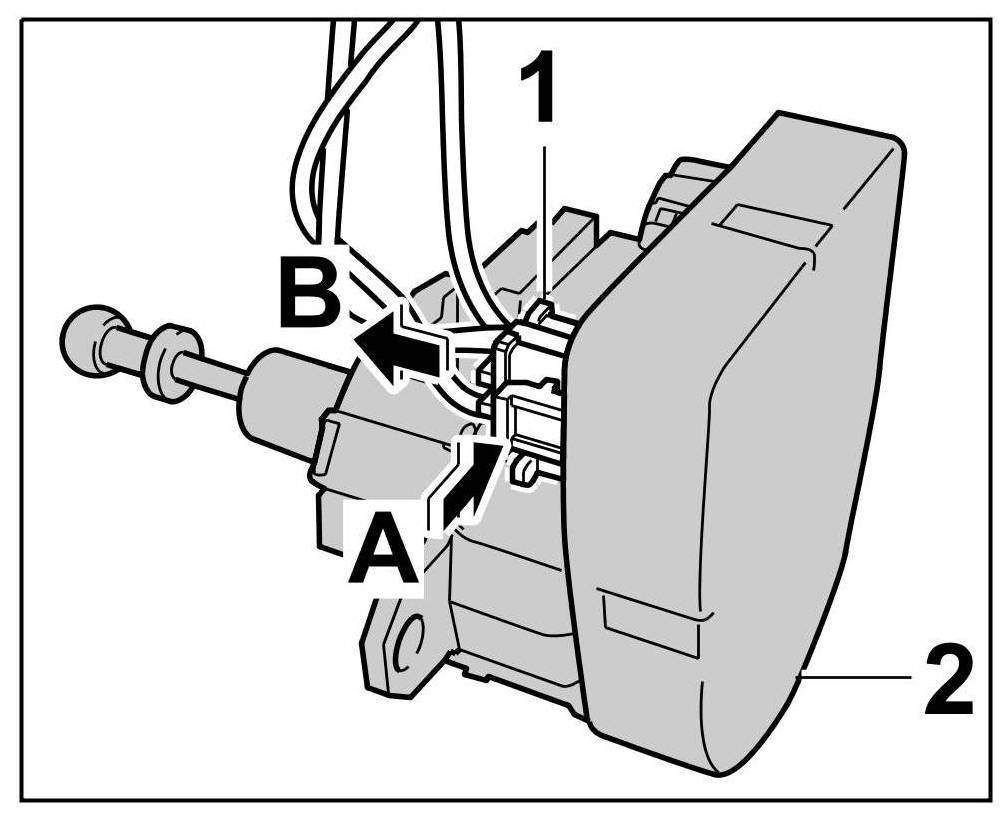 1
B
A
2