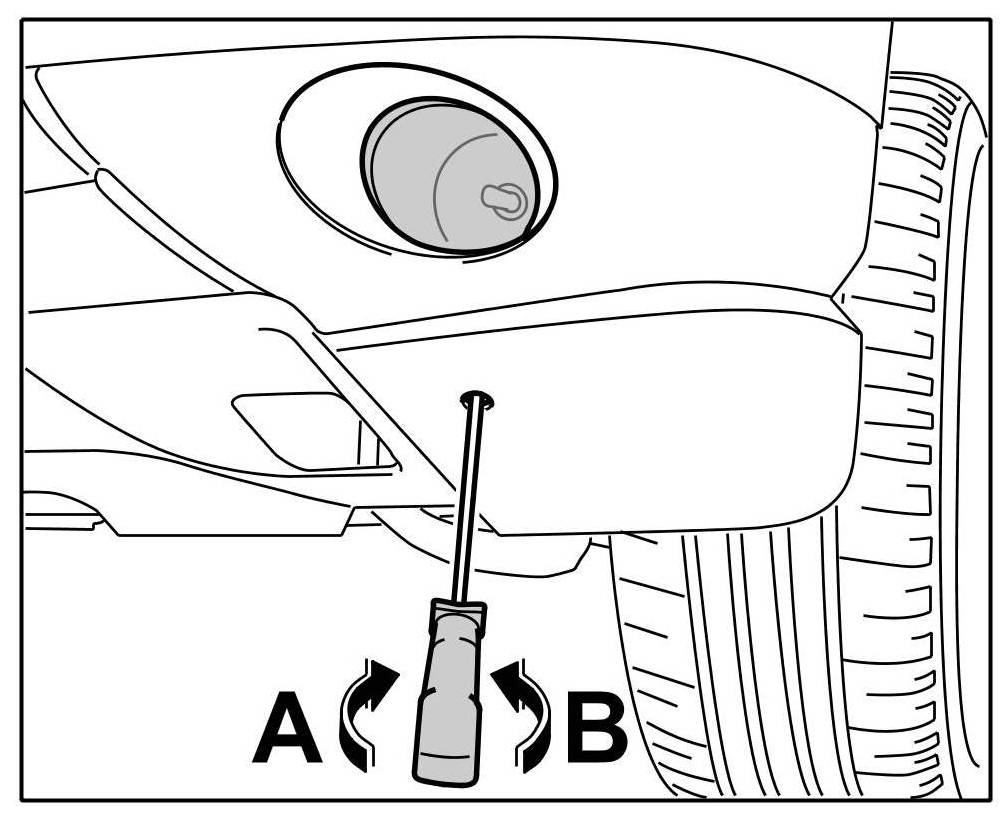 A B