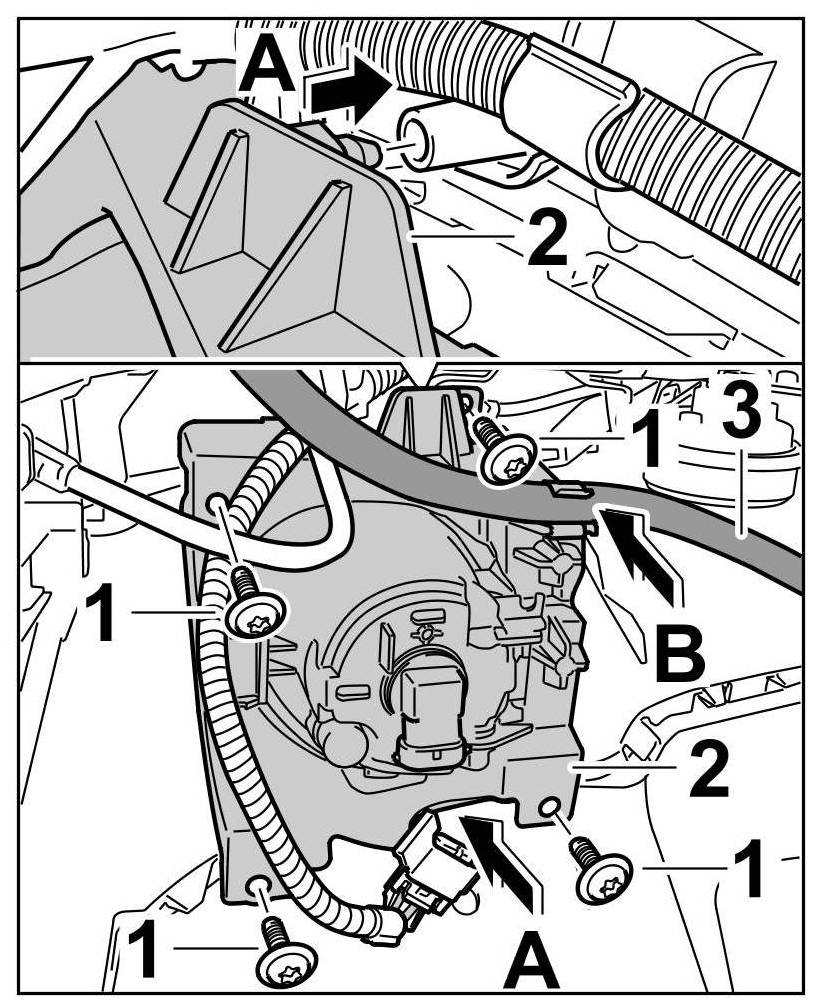 A
2
1
3
1
B
2
1
1
A