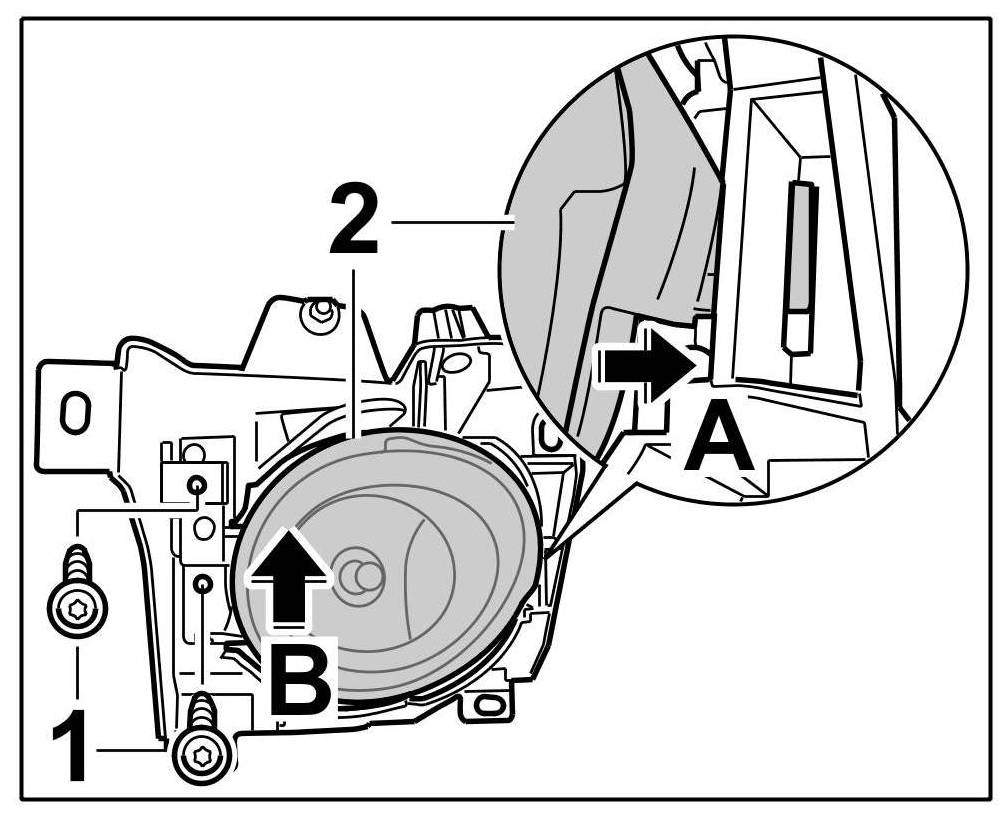 2
A
B
1