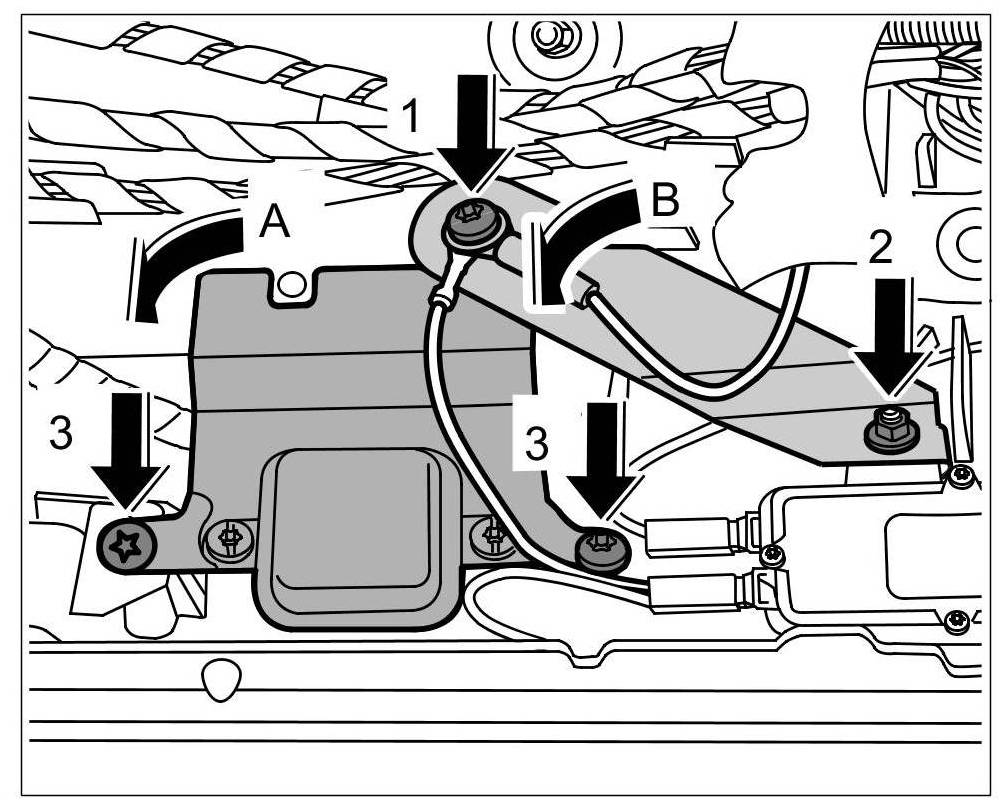 1
A
B
2
3
3