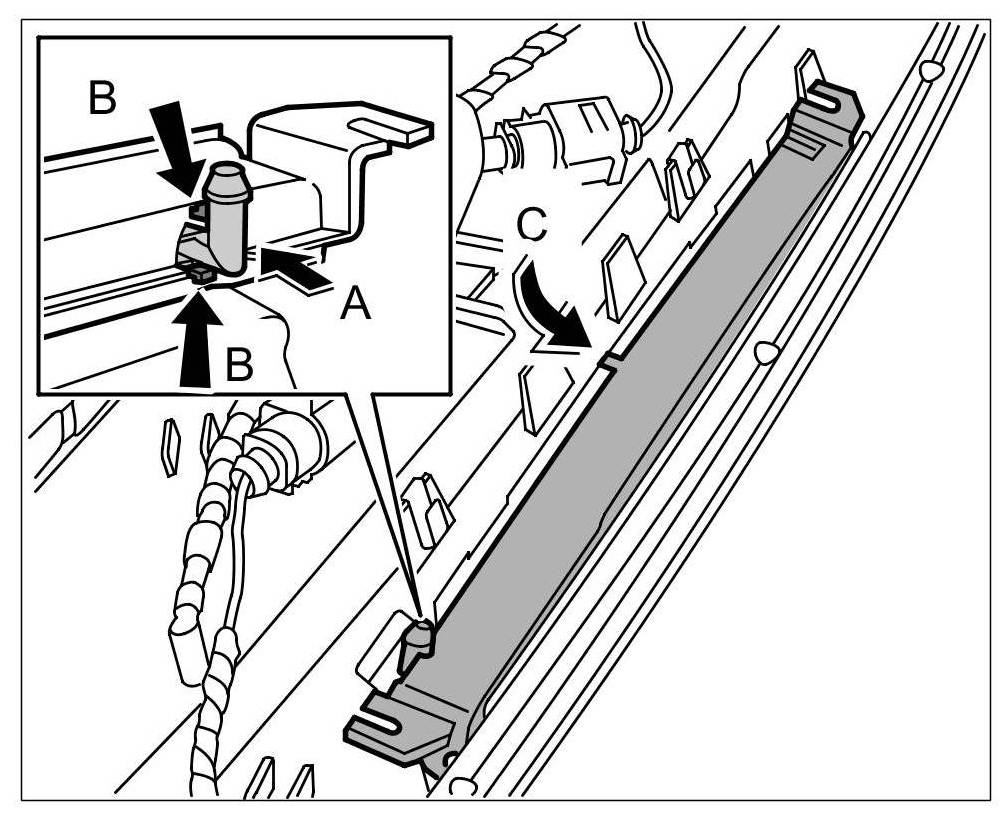 B
A
B
C