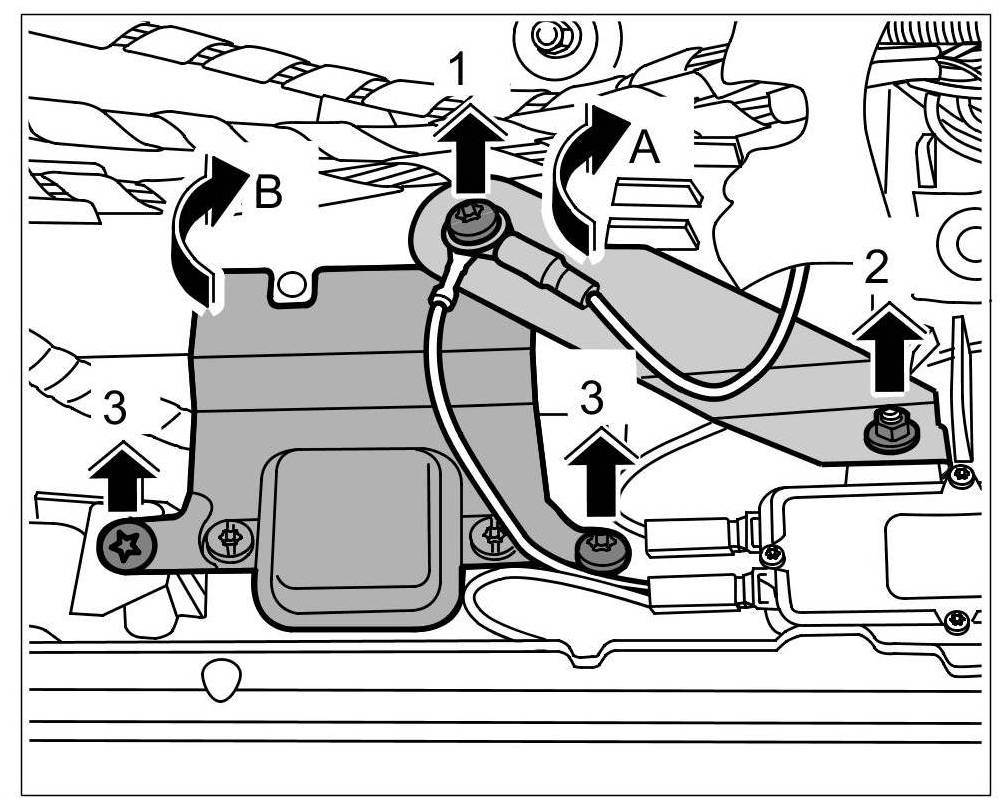 1
A
B
2
3
3