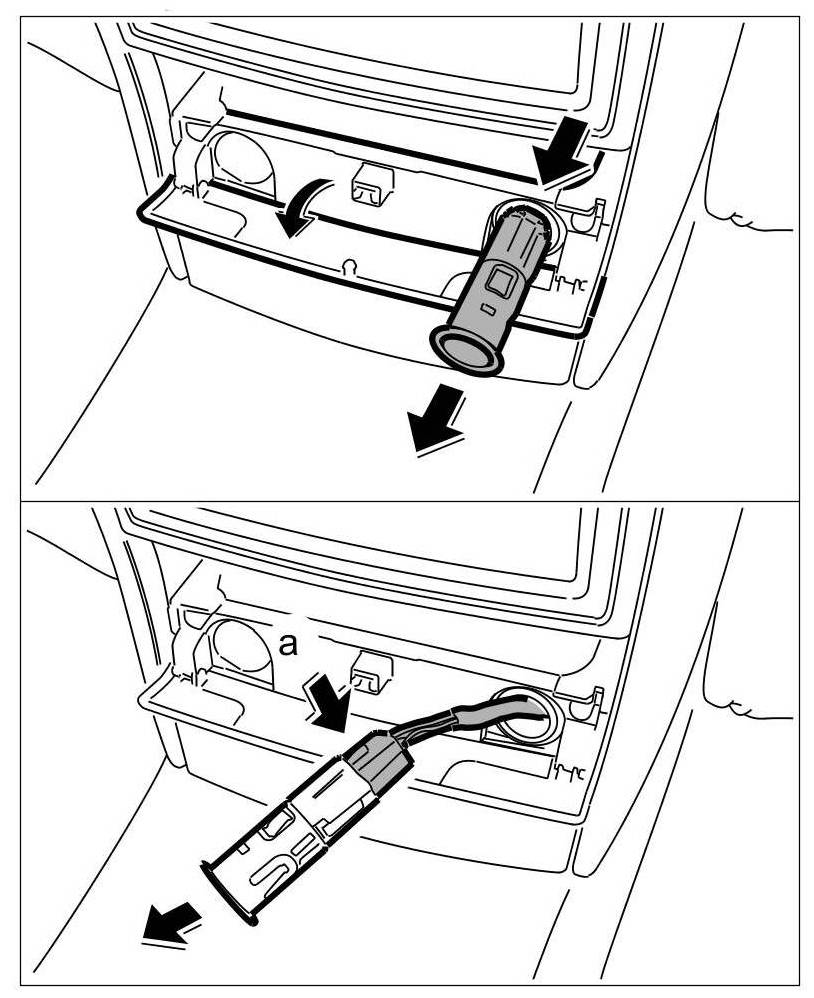 a